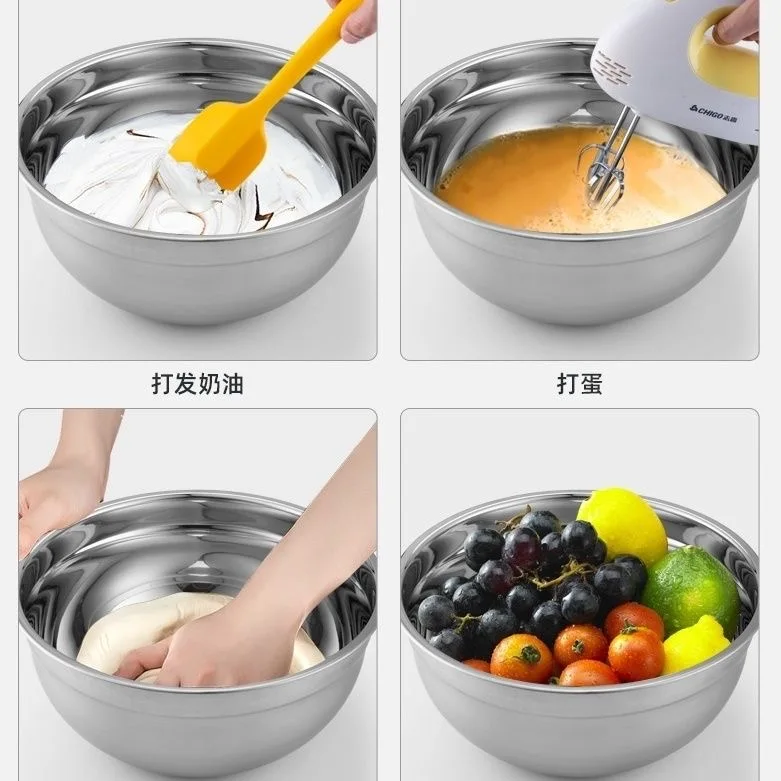 CHIGO 志高

打发奶油

打蛋