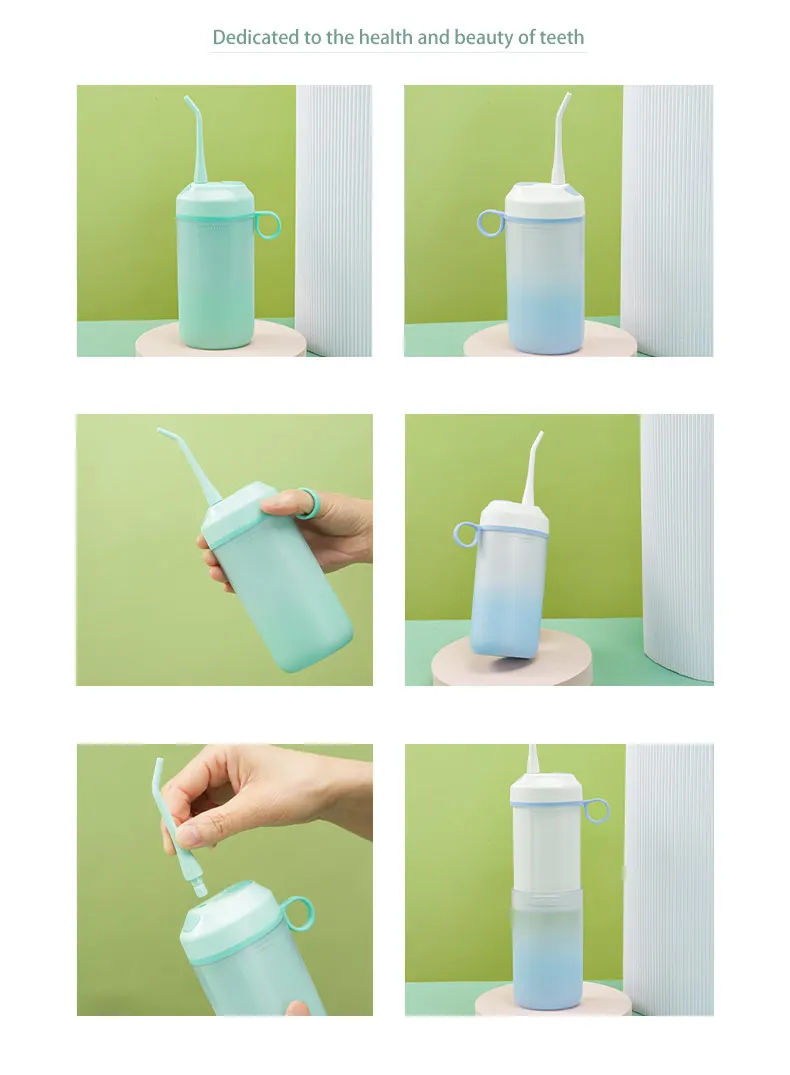 Dedicated to the health and beauty of teeth