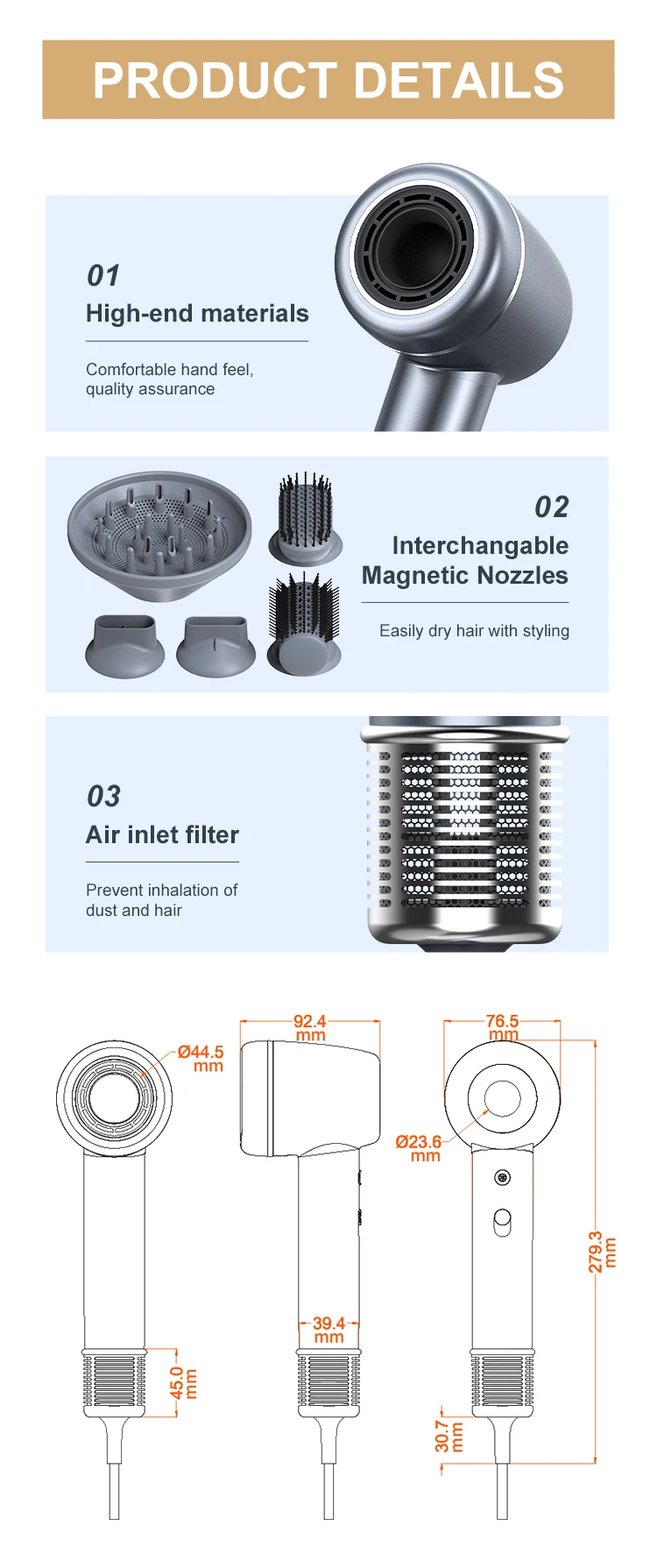 PRODUCT DETAILS

01
High-end materials

Comfortable hand feel, quality assurance

02
Interchangable Magnetic Nozzles

Easily dry hair with styling

03
Air inlet filter

Prevent inhalation of dust and hair

Ø44.5 mm

45.0 mm

92.4 mm

39.4 mm

76.5 mm

Ø23.6 mm

279.3 mm

30.7 mm