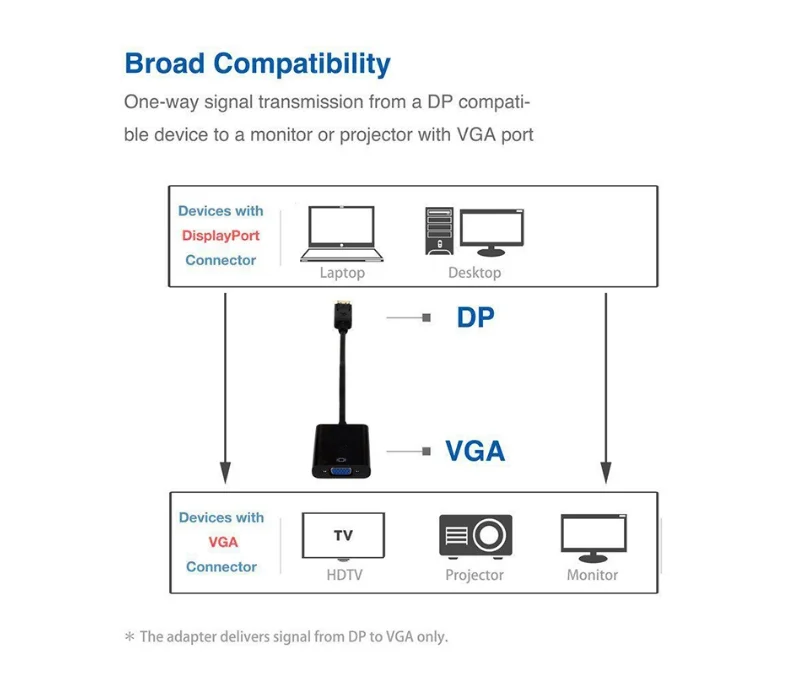 Broad Compatibility

One-way signal transmission from a DP compatible device to a monitor or projector with VGA port

Devices with DisplayPort Connector

Laptop

Desktop

DP

VGA

Devices with VGA Connector

TV

HDTV

Projector

Monitor

* The adapter delivers signal from DP to VGA only.