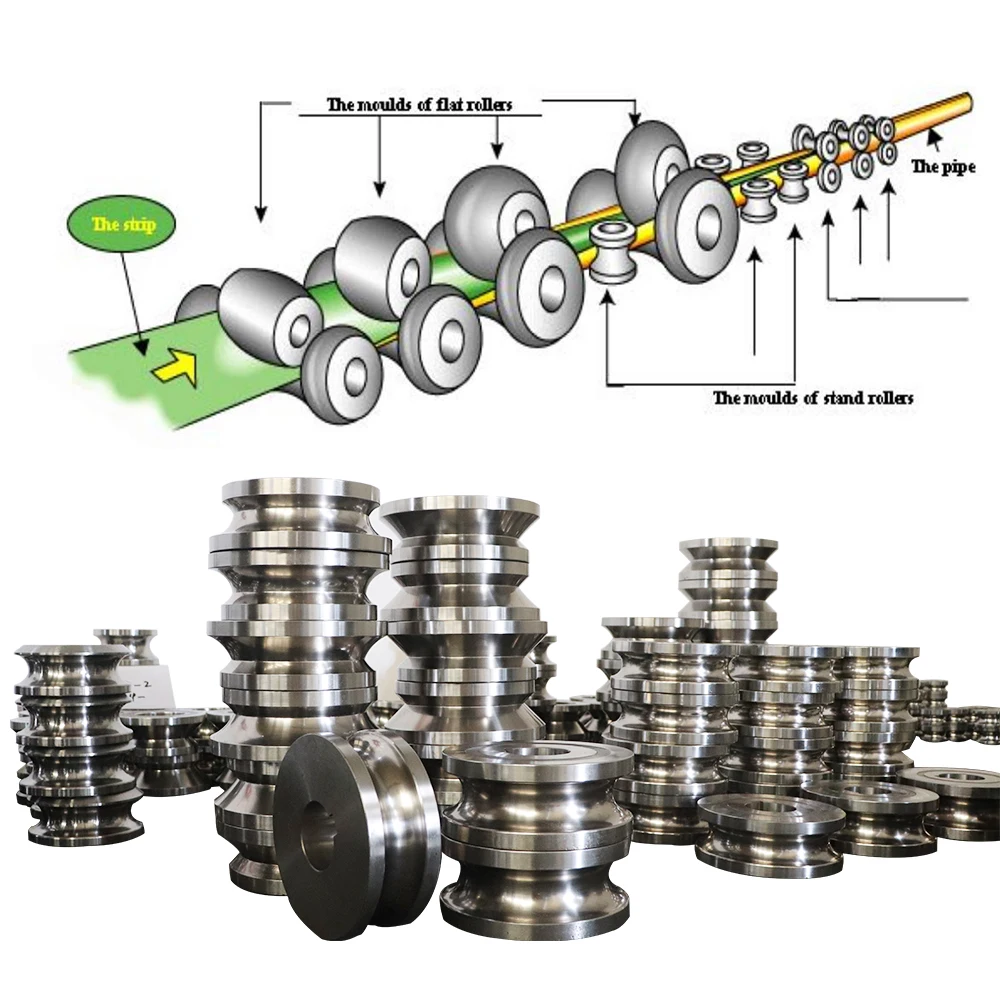 The moulds of flat rollers

The strip

The pipe

The moulds of stand rollers