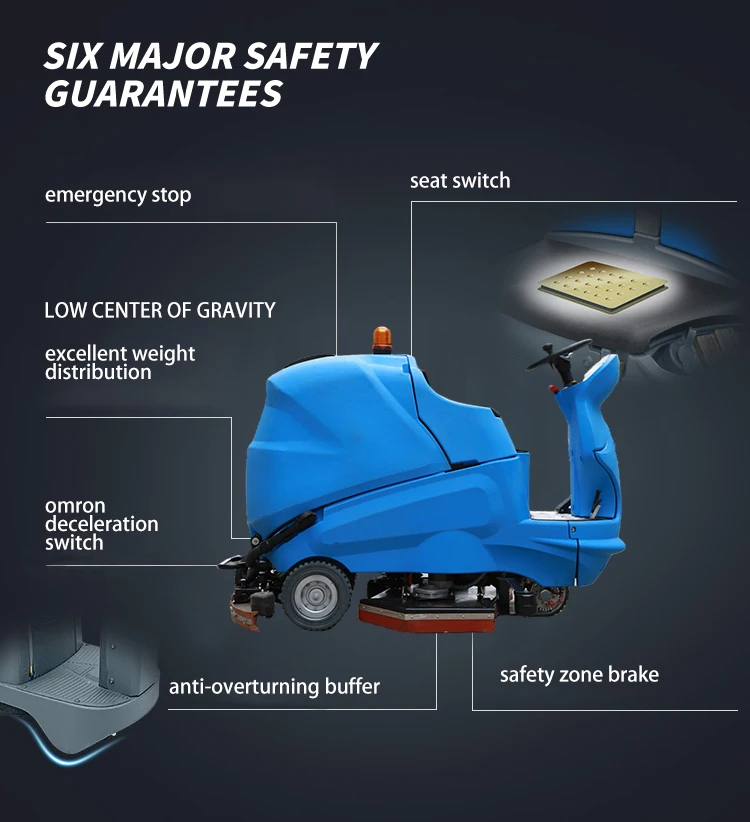 SIX MAJOR SAFETY GUARANTEES

emergency stop

seat switch

LOW CENTER OF GRAVITY

excellent weight distribution

omron deceleration switch

anti-overturning buffer

safety zone brake