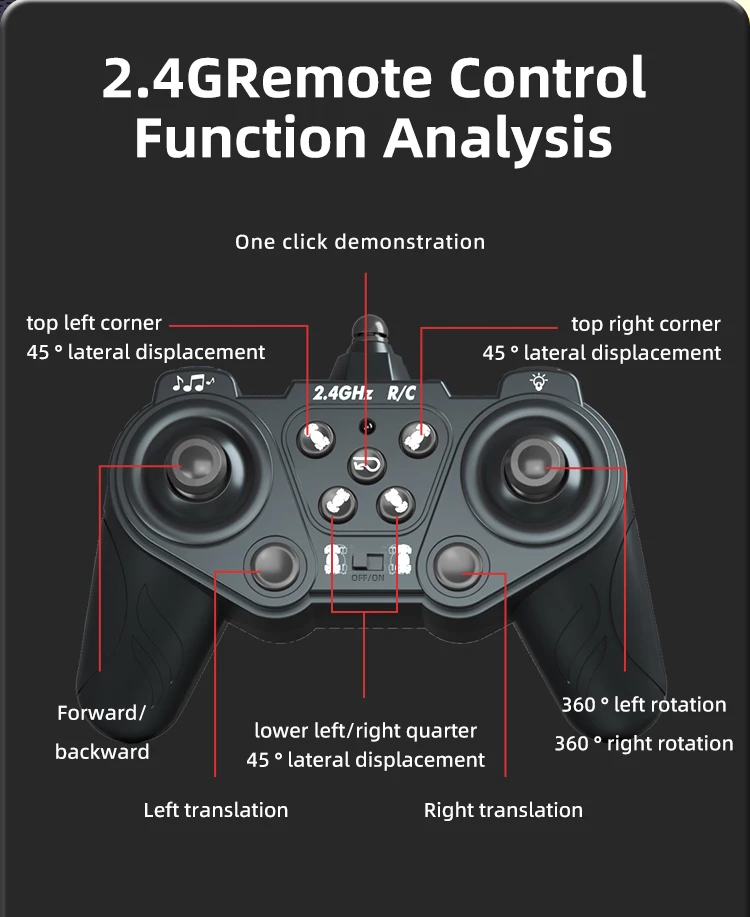 2.4GRemote Control Function Analysis

One click demonstration

top left corner
45 ° lateral displacement

top right corner
45 ° lateral displacement

2.4GHz R/C

OFF/ON

Forward/
backward

lower left/right quarter
45 ° lateral displacement

360 ° left rotation
360 ° right rotation

Left translation

Right translation