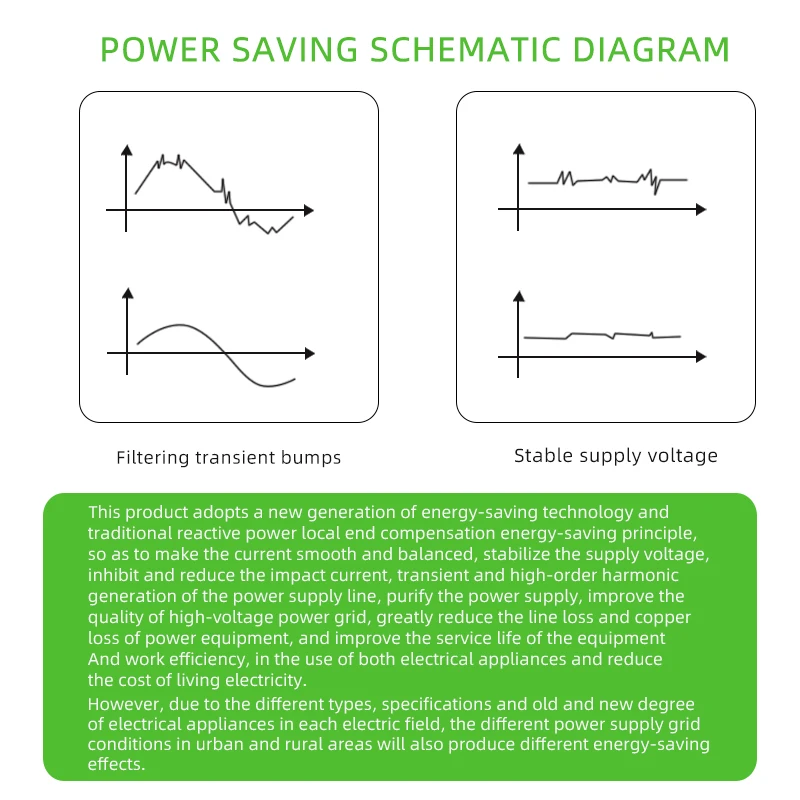 POWER SAVING SCHEMATIC DIAGRAM

Filtering transient bumps

Stable supply voltage

This product adopts a new generation of energy-saving technology and traditional reactive power local end compensation energy-saving principle, so as to make the current smooth and balanced, stabilize the supply voltage, inhibit and reduce the impact current, transient and high-order harmonic generation of the power supply line, purify the power supply, improve the quality of high-voltage power grid, greatly reduce the line loss and copper loss of power equipment, and improve the service life of the equipment And work efficiency, in the use of both electrical appliances and reduce the cost of living electricity.

However, due to the different types, specifications and old and new degree of electrical appliances in each electric field, the different power supply grid conditions in urban and rural areas will also produce different energy-saving effects.