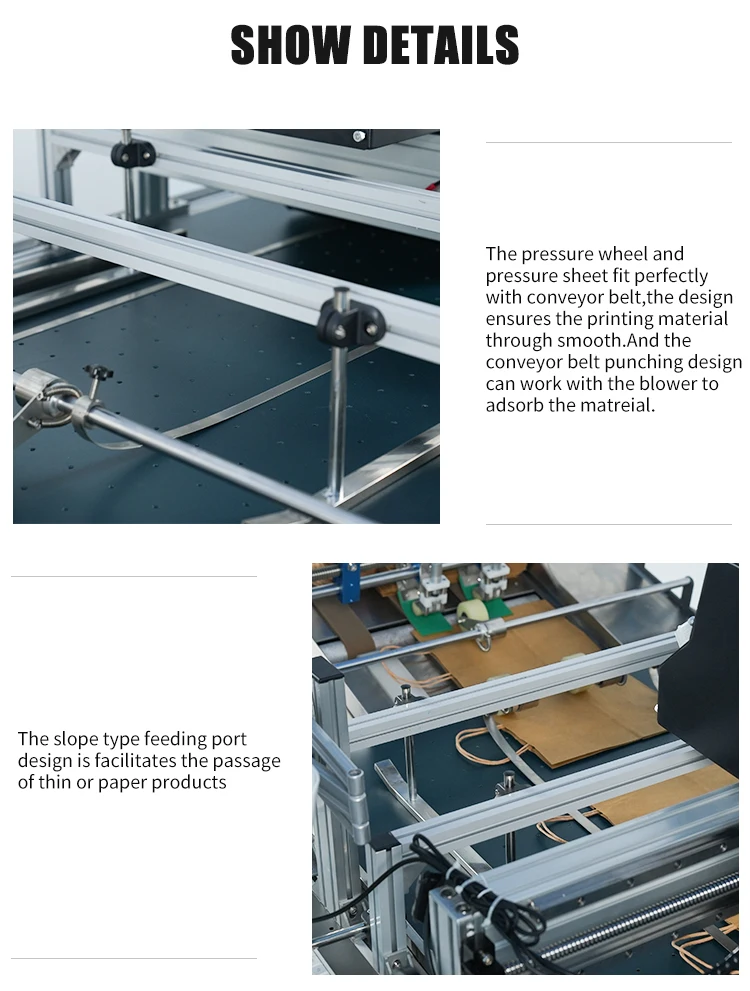 SHOW DETAILS

The pressure wheel and pressure sheet fit perfectly with conveyor belt,the design ensures the printing material through smooth.And the conveyor belt punching design can work with the blower to adsorb the matreial.

The slope type feeding port design is facilitates the passage of thin or paper products