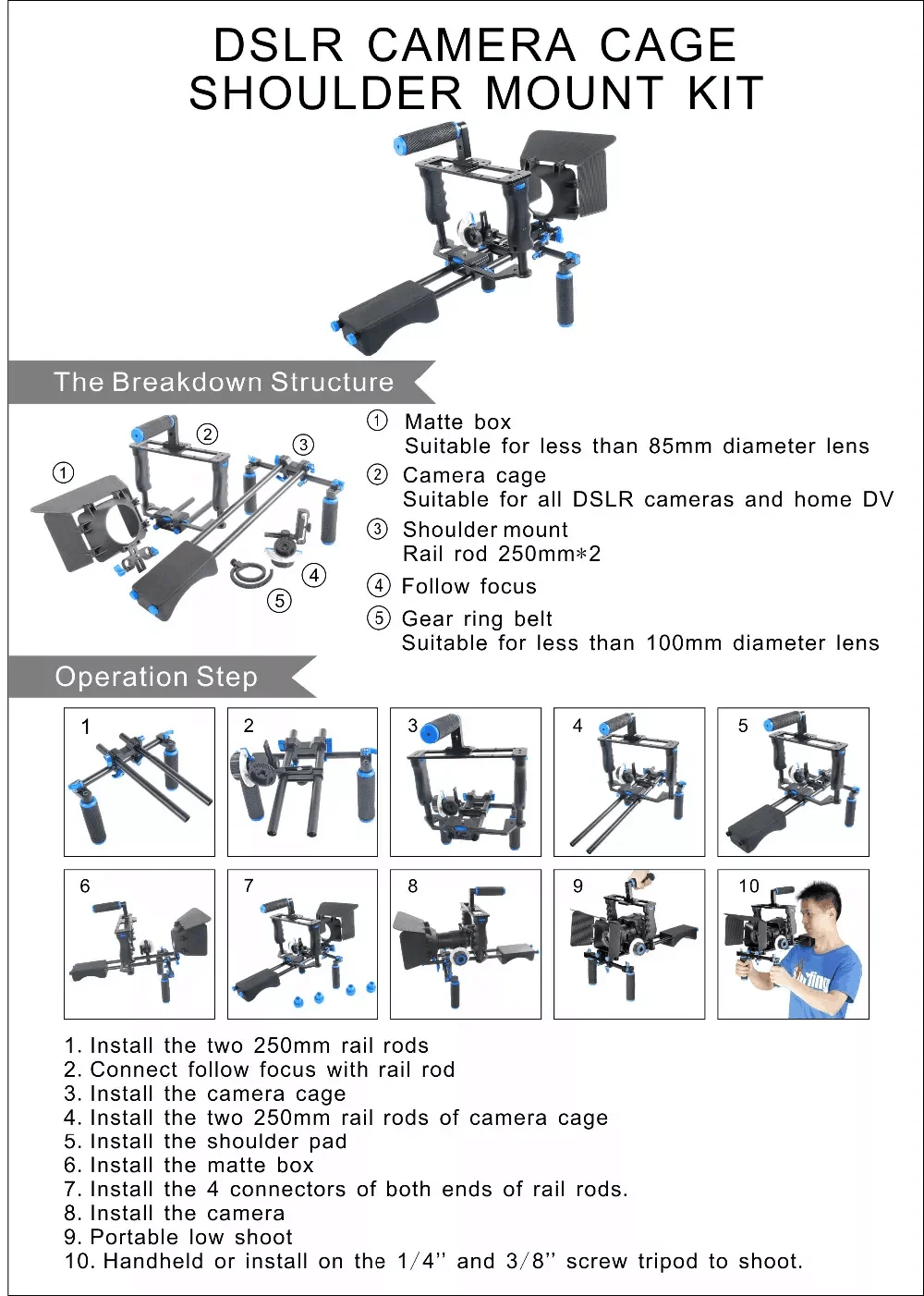 DSLR CAMERA CAGE
SHOULDER MOUNT KIT

The Breakdown Structure

① ② ③ ④ ⑤

① Matte box
Suitable for less than 85mm diameter lens

② Camera cage
Suitable for all DSLR cameras and home DV

③ Shoulder mount
Rail rod 250mm*2

④ Follow focus

⑤ Gear ring belt
Suitable for less than 100mm diameter lens

Operation Step

1 2 3 4 5

6 7 8 9 10

1. Install the two 250mm rail rods
2. Connect follow focus with rail rod
3. Install the camera cage
4. Install the two 250mm rail rods of camera cage
5. Install the shoulder pad
6. Install the matte box
7. Install the 4 connectors of both ends of rail rods.
8. Install the camera
9. Portable low shoot
10. Handheld or install on the 1/4'' and 3/8'' screw tripod to shoot.