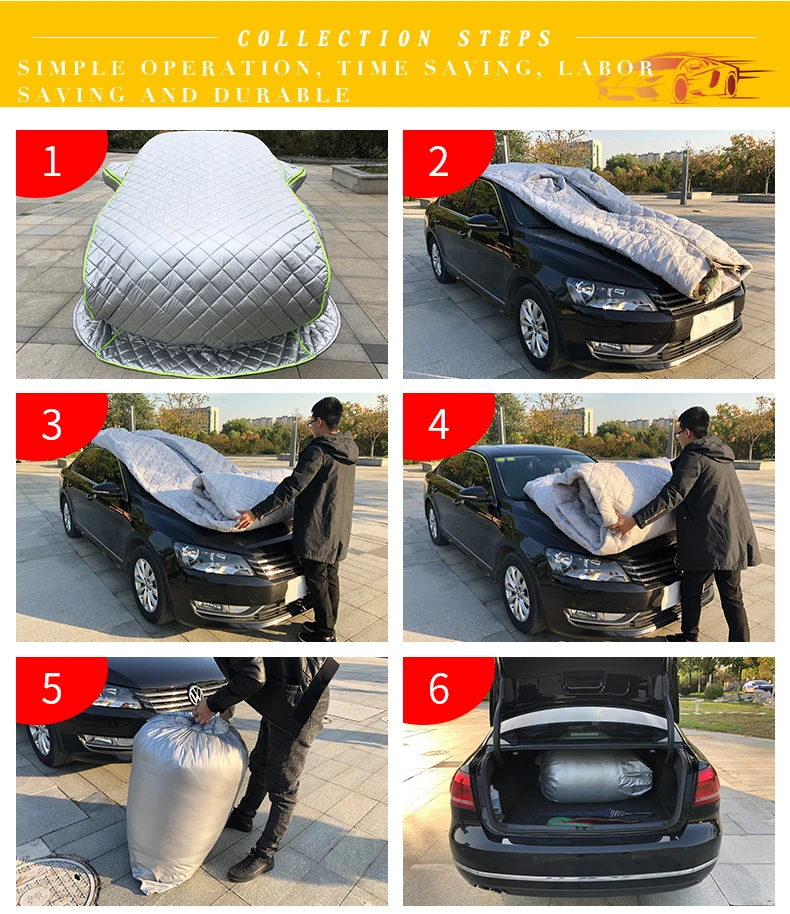 COLLECTION STEPS

SIMPLE OPERATION, TIME SAVING, LABOR SAVING AND DURABLE

1

2

3

4

5

6