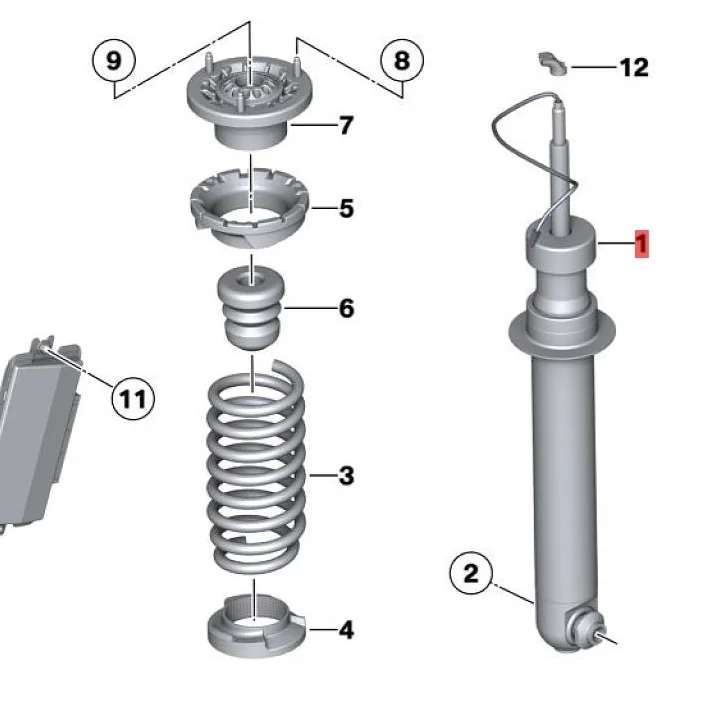 9
8
12
7
5
1
6
11
3
2
4