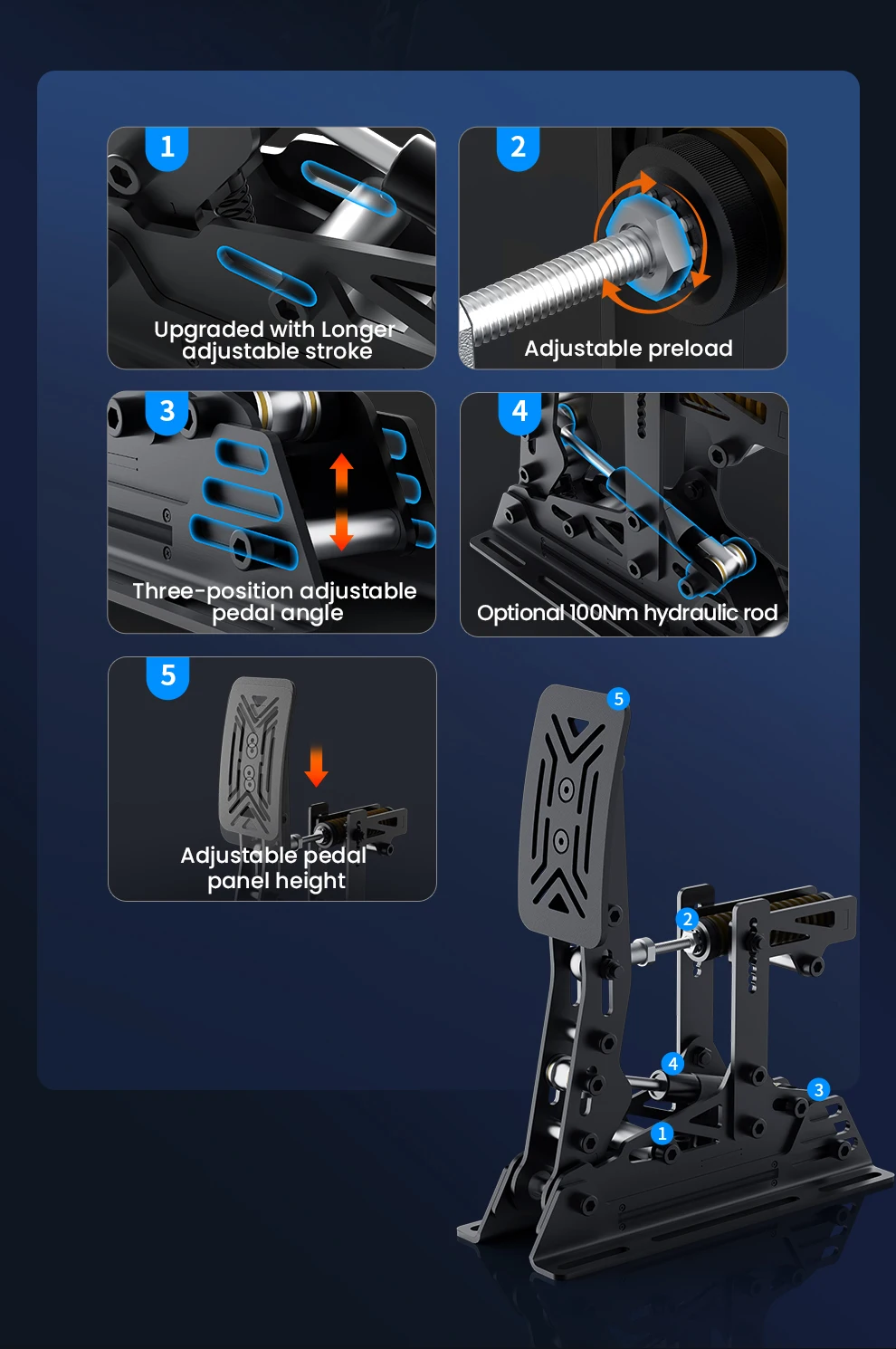 1

Upgraded with Longer adjustable stroke

2

Adjustable preload

3

Three-position adjustable pedal angle

4

Optional 100Nm hydraulic rod

5

Adjustable pedal panel height

5

2

4

3

1