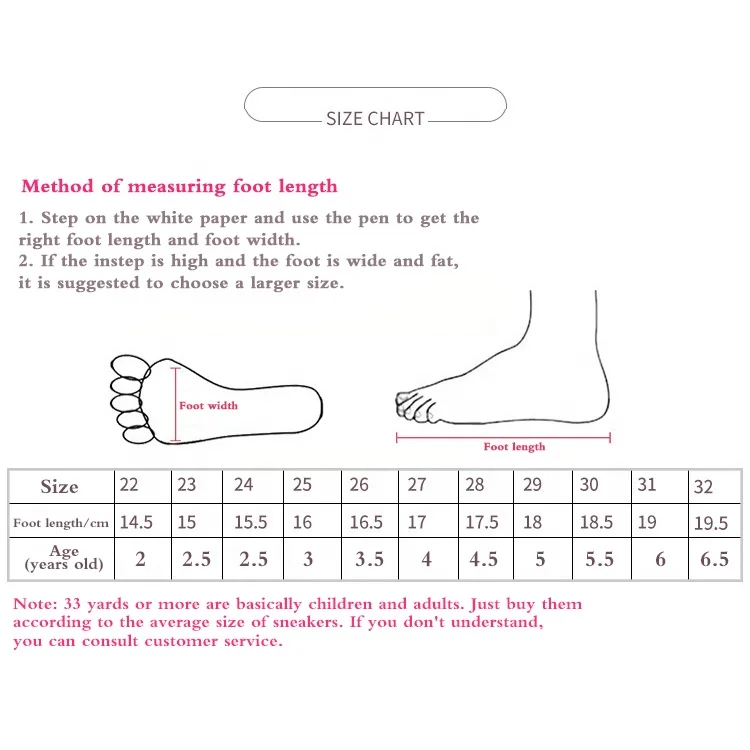 SIZE CHART

Method of measuring foot length

1. Step on the white paper and use the pen to get the right foot length and foot width.
2. If the instep is high and the foot is wide and fat, it is suggested to choose a larger size.

Foot width

Foot length

| Size | 22 | 23 | 24 | 25 | 26 | 27 | 28 | 29 | 30 | 31 | 32 |
|---|---|---|---|---|---|---|---|---|---|---|---|
| Foot length/cm | 14.5 | 15 | 15.5 | 16 | 16.5 | 17 | 17.5 | 18 | 18.5 | 19 | 19.5 |
| Age (years old) | 2 | 2.5 | 2.5 | 3 | 3.5 | 4 | 4.5 | 5 | 5.5 | 6 | 6.5 |

Note: 33 yards or more are basically children and adults. Just buy them according to the average size of sneakers. If you don't understand, you can consult customer service.