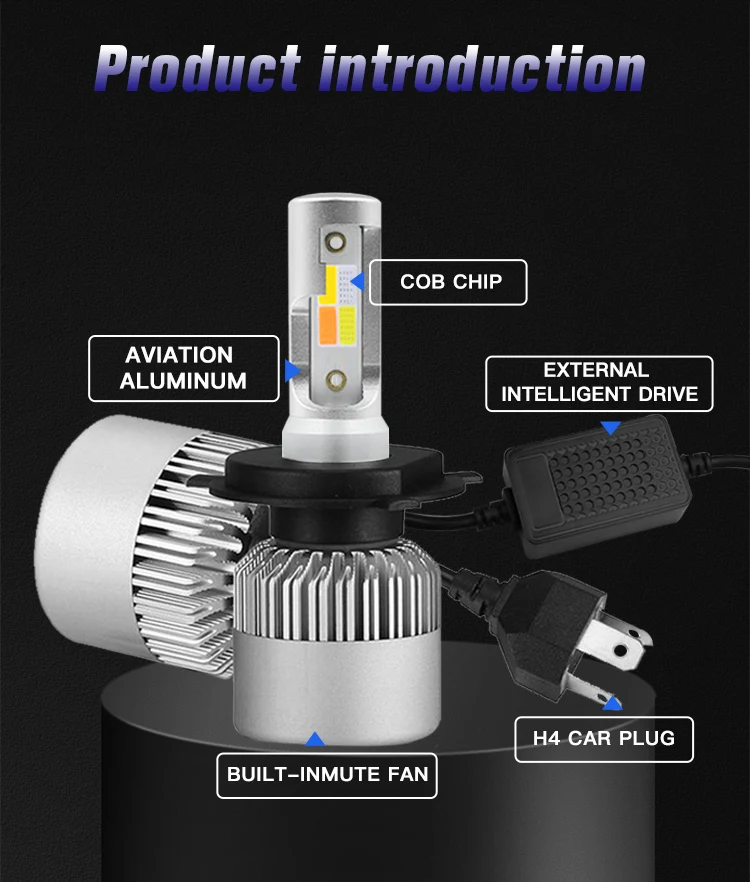 Product introduction

COB CHIP

AVIATION ALUMINUM

EXTERNAL INTELLIGENT DRIVE

H4 CAR PLUG

BUILT-INMUTE FAN