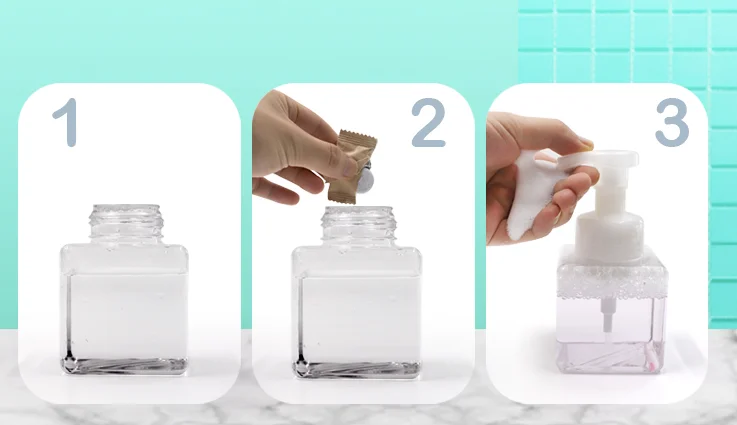 1

2

3