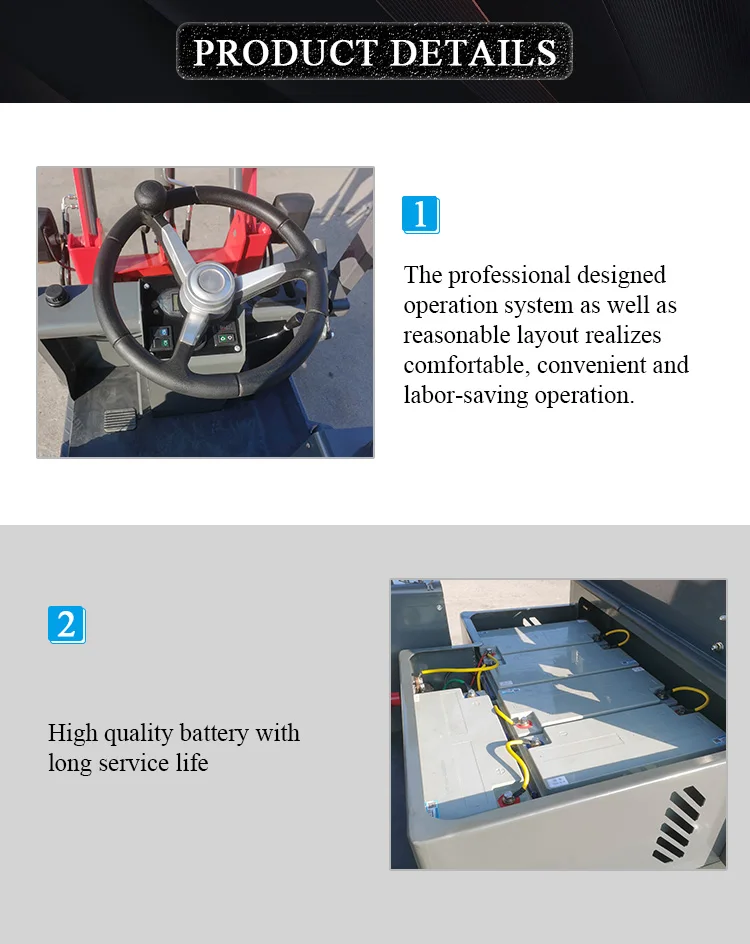 PRODUCT DETAILS

1

The professional designed operation system as well as reasonable layout realizes comfortable, convenient and labor-saving operation.

2

High quality battery with long service life