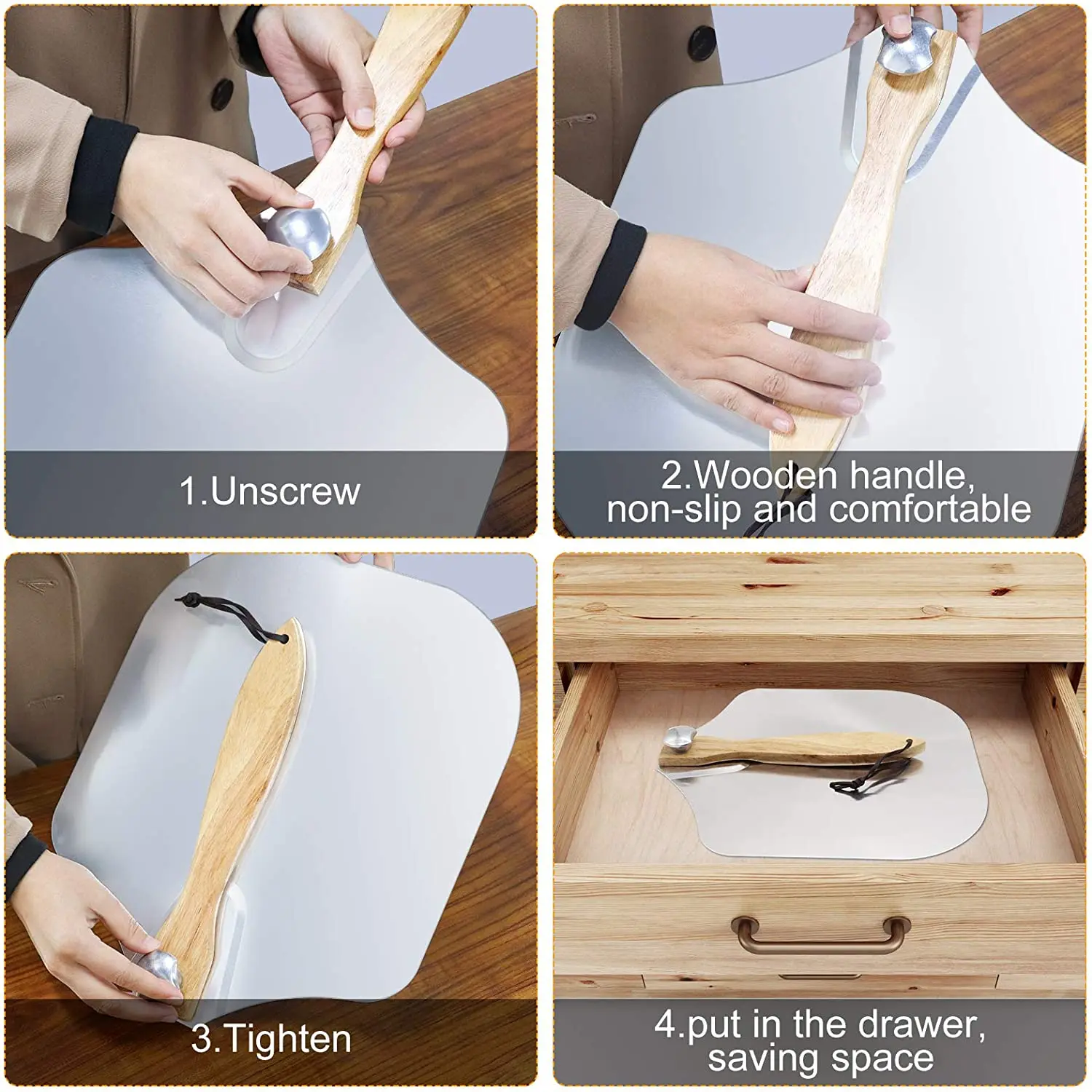 1.Unscrew

2.Wooden handle, non-slip and comfortable

3.Tighten

4.put in the drawer, saving space