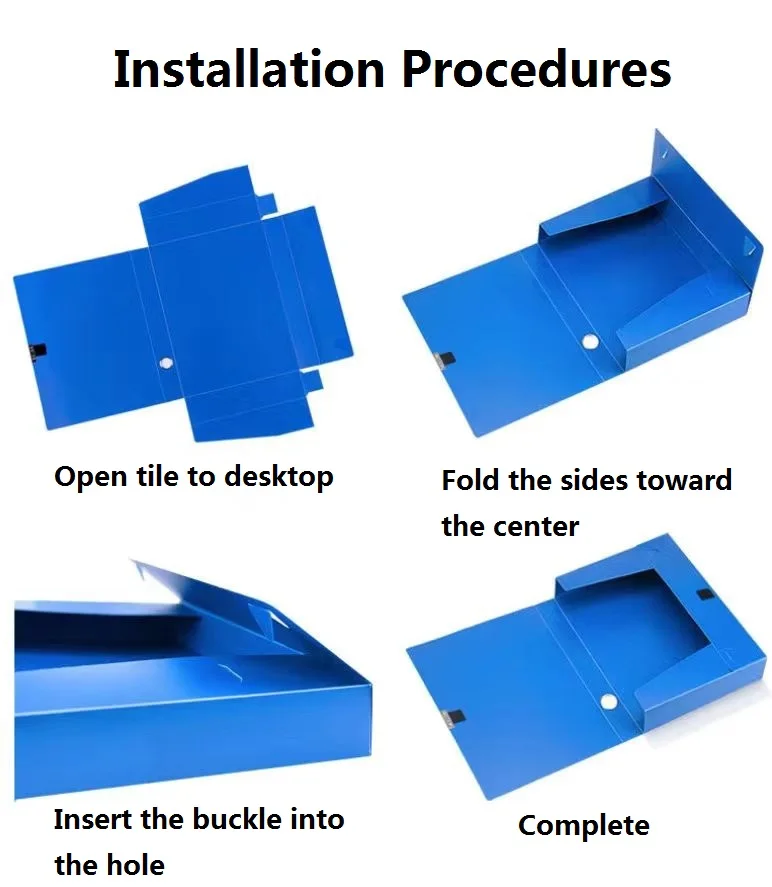 Installation Procedures

Open tile to desktop

Fold the sides toward the center

Insert the buckle into the hole

Complete