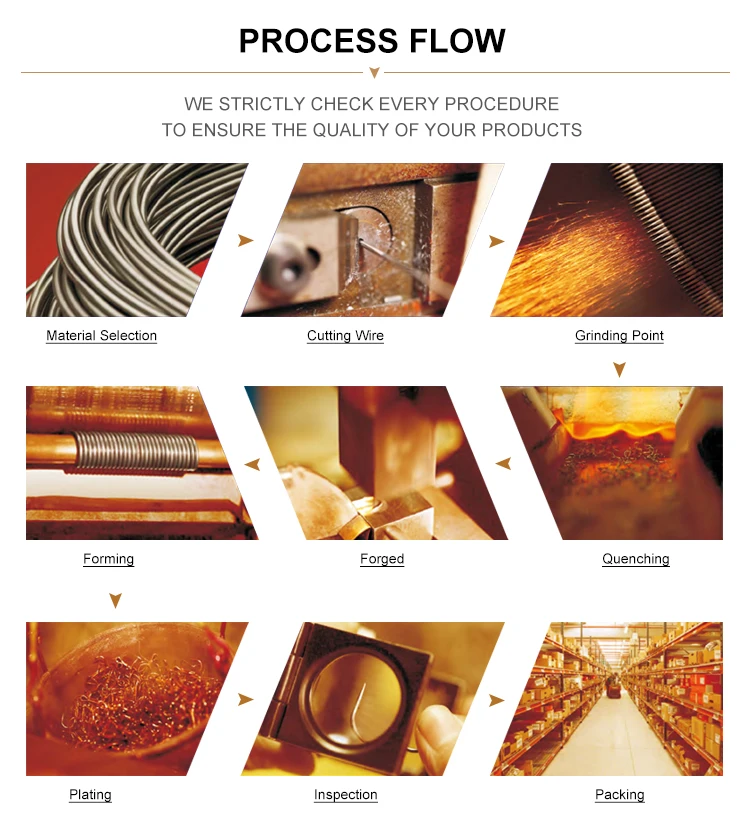 PROCESS FLOW

WE STRICTLY CHECK EVERY PROCEDURE
TO ENSURE THE QUALITY OF YOUR PRODUCTS

Material Selection

Cutting Wire

Grinding Point

Forming

Forged

Quenching

Plating

Inspection

Packing