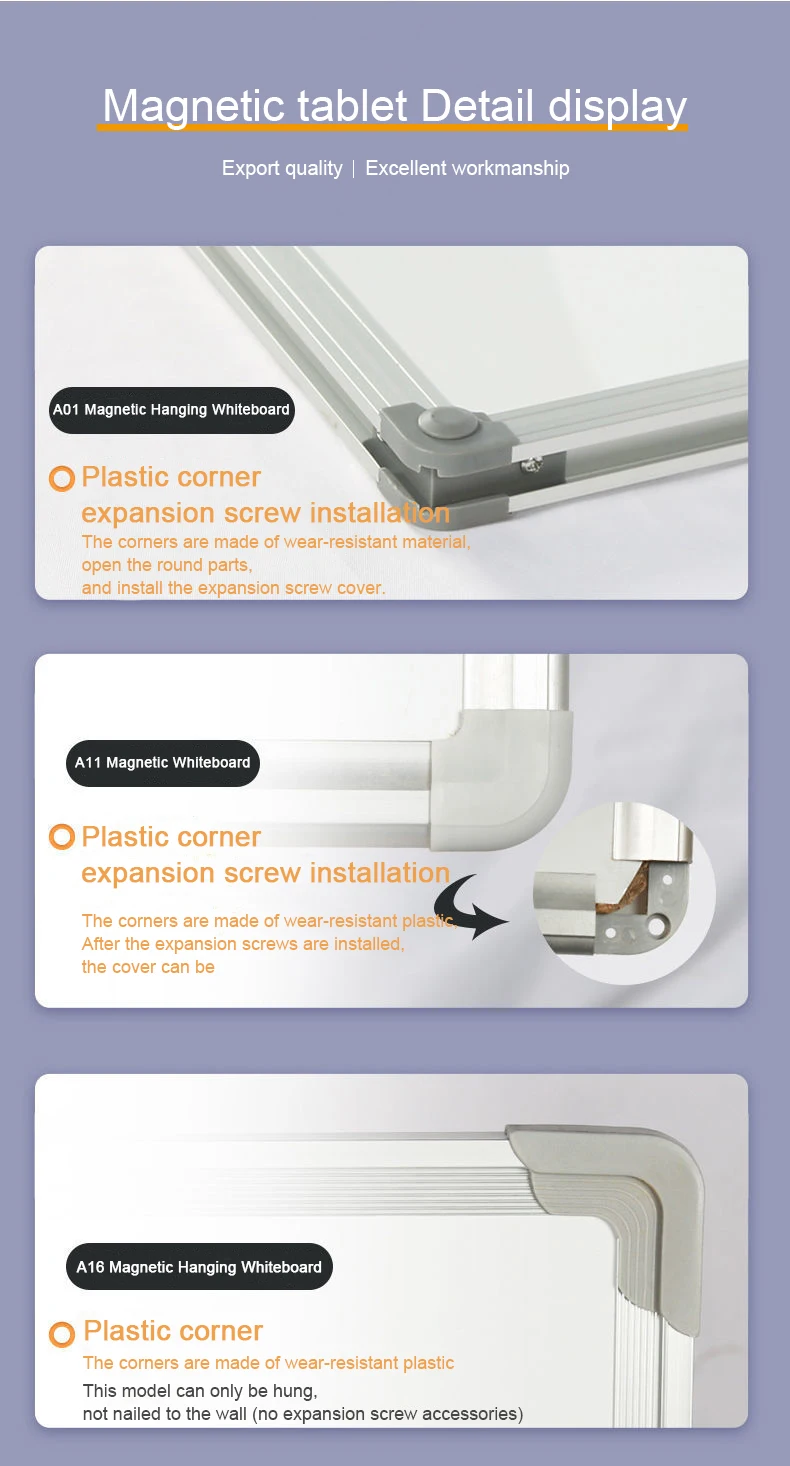 Magnetic tablet Detail display

Export quality | Excellent workmanship

A01 Magnetic Hanging Whiteboard

Plastic corner expansion screw installation

The corners are made of wear-resistant material, open the round parts, and install the expansion screw cover.

A11 Magnetic Whiteboard

Plastic corner expansion screw installation

The corners are made of wear-resistant plastic, After the expansion screws are installed, the cover can be

A16 Magnetic Hanging Whiteboard

Plastic corner

The corners are made of wear-resistant plastic

This model can only be hung, not nailed to the wall (no expansion screw accessories)