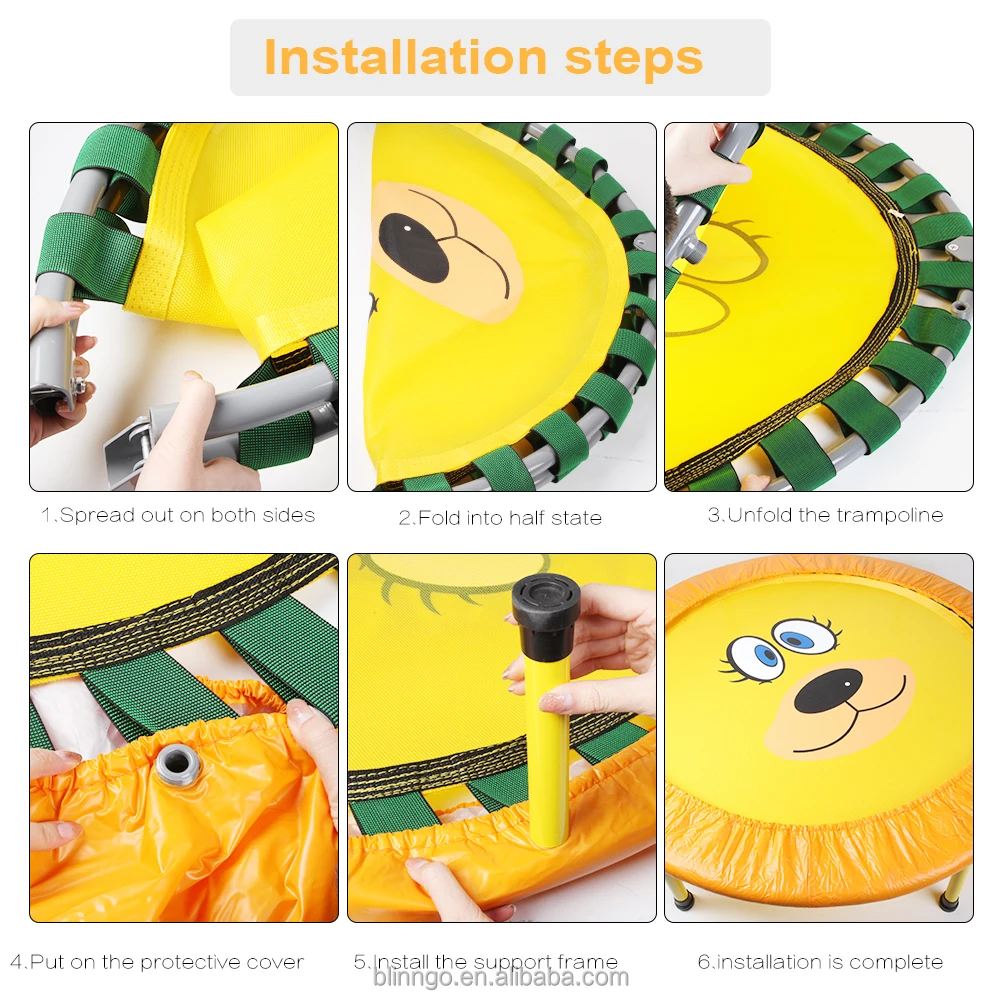 Installation steps

1.Spread out on both sides

2.Fold into half state

3.Unfold the trampoline

4.Put on the protective cover

5.Install the support frame

6.installation is complete

blinngo.en.alibaba.com