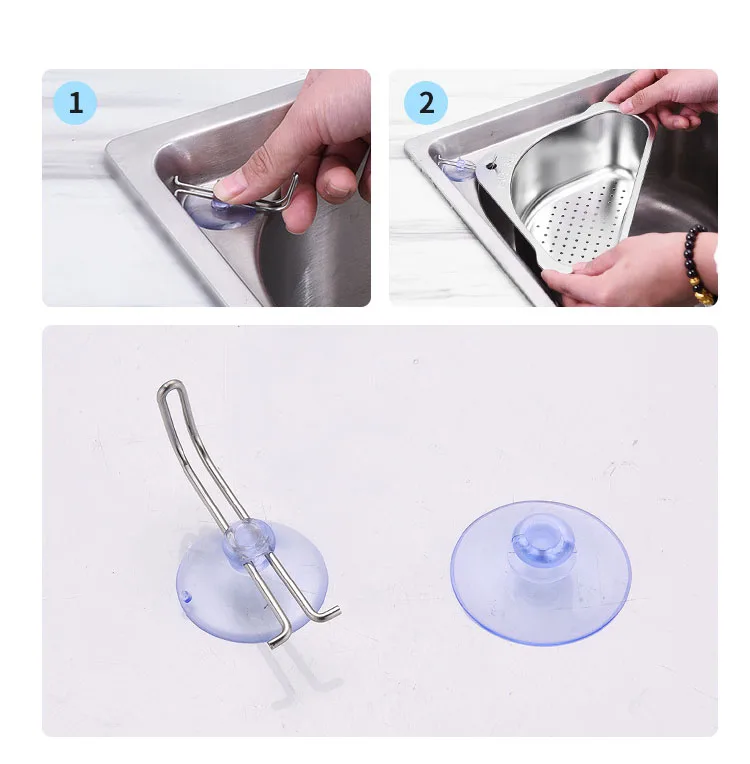 1

2