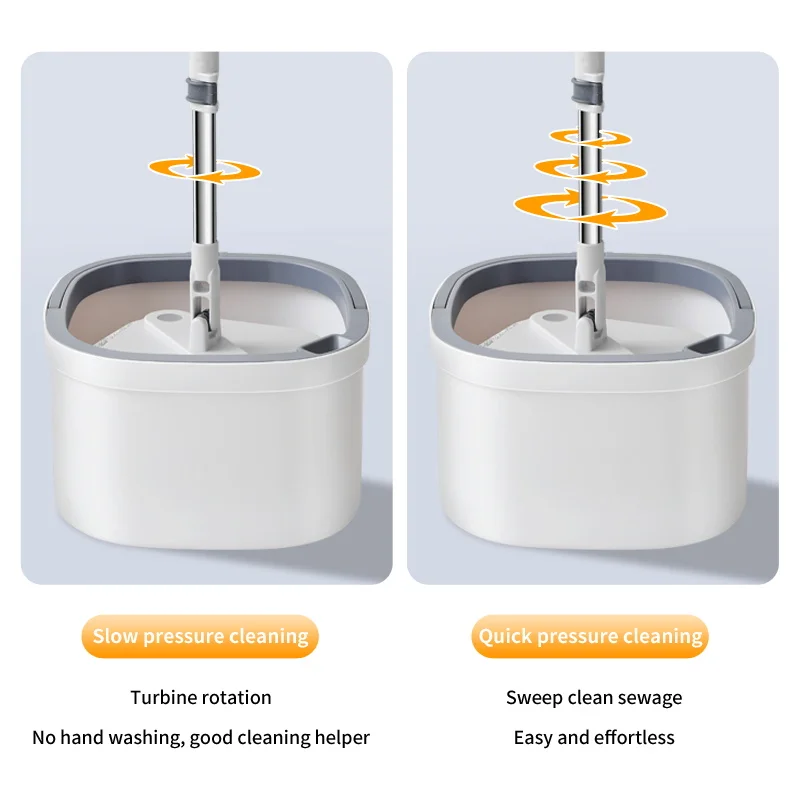 Slow pressure cleaning

Turbine rotation

No hand washing, good cleaning helper

Quick pressure cleaning

Sweep clean sewage

Easy and effortless