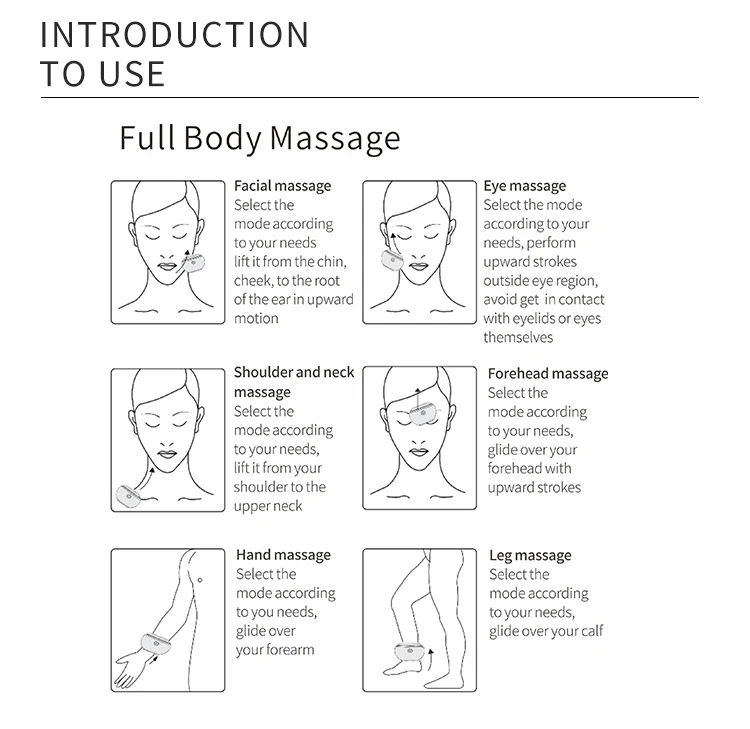 INTRODUCTION TO USE

Full Body Massage

Facial massage
Select the mode according to your needs lift it from the chin, cheek, to the root of the ear in upward motion

Eye massage
Select the mode according to your needs, perform upward strokes outside eye region, avoid get in contact with eyelids or eyes themselves

Shoulder and neck massage
Select the mode according to your needs, lift it from your shoulder to the upper neck

Forehead massage
Select the mode according to your needs, glide over your forehead with upward strokes

Hand massage
Select the mode according to you needs, glide over your forearm

Leg massage
Select the mode according to your needs, glide over your calf