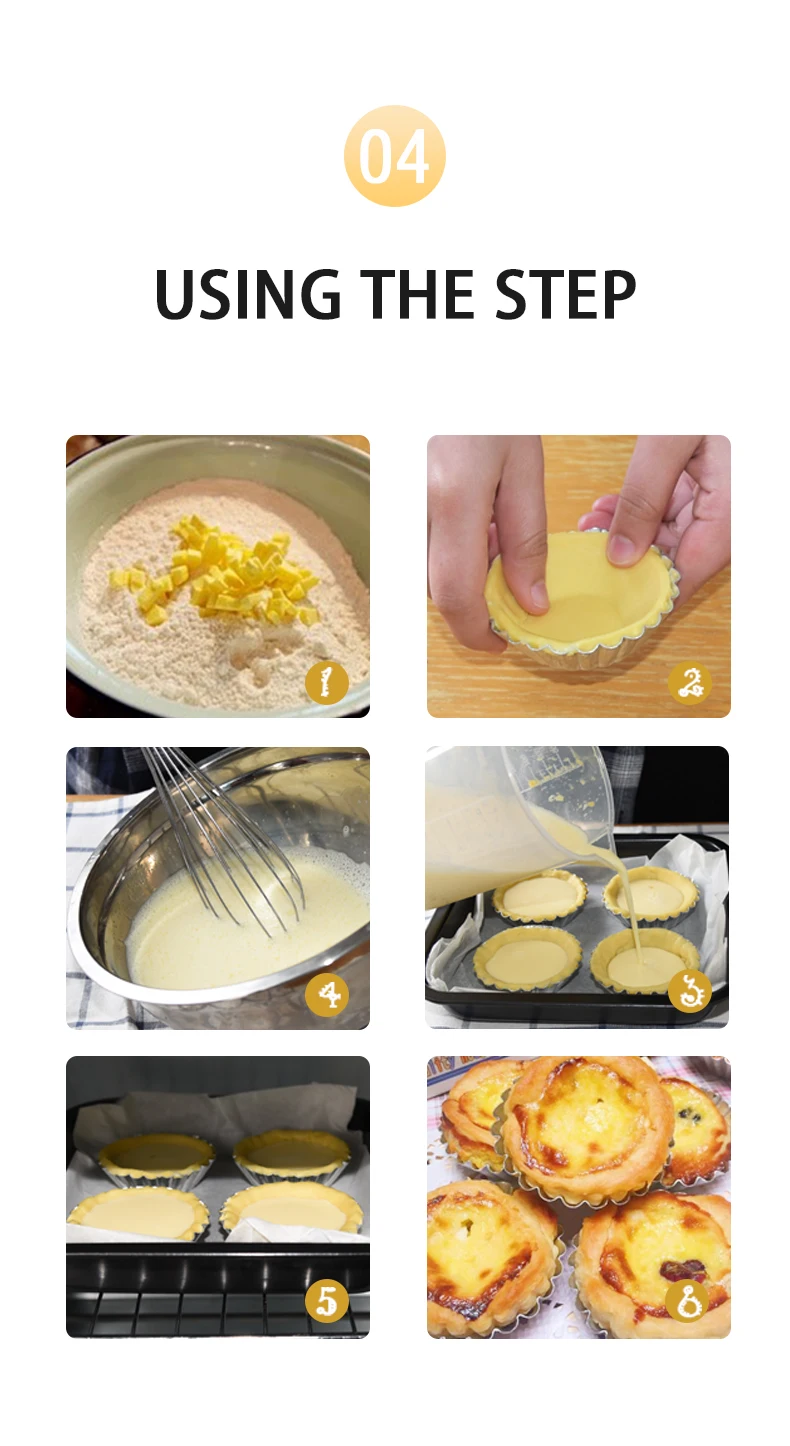 04

USING THE STEP

1

2

4

3

5

6