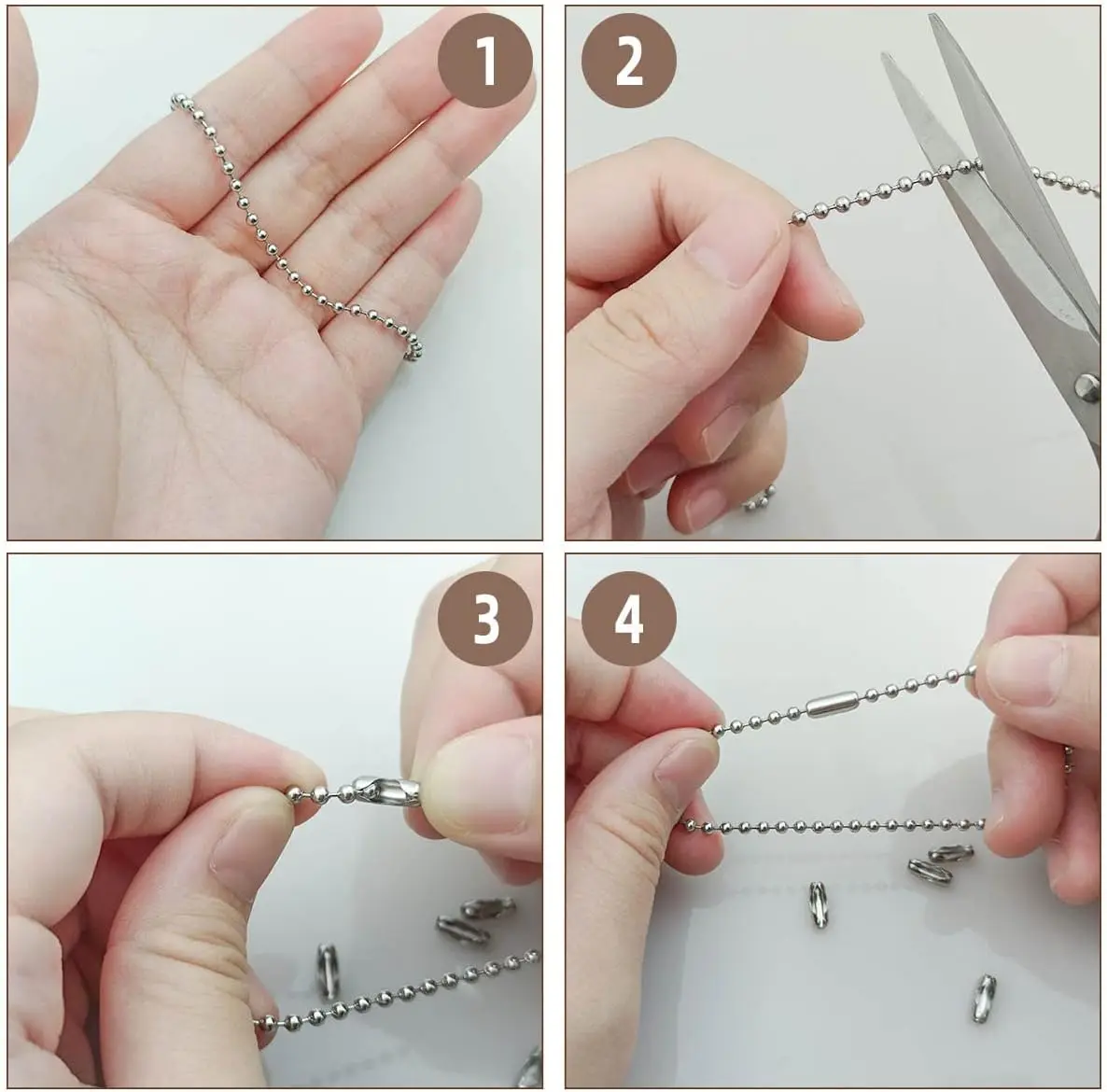 1

2

3

4