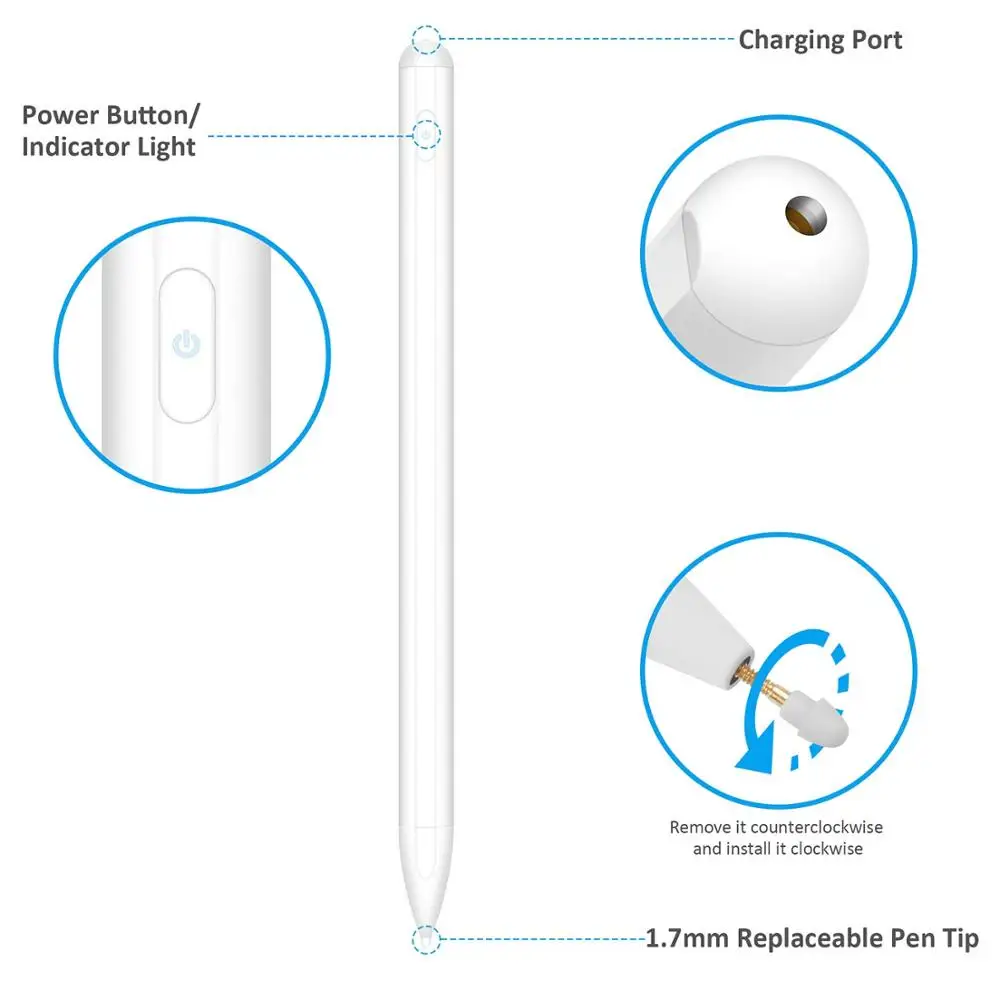 Charging Port

Power Button/
Indicator Light

Remove it counterclockwise
and install it clockwise

1.7mm Replaceable Pen Tip