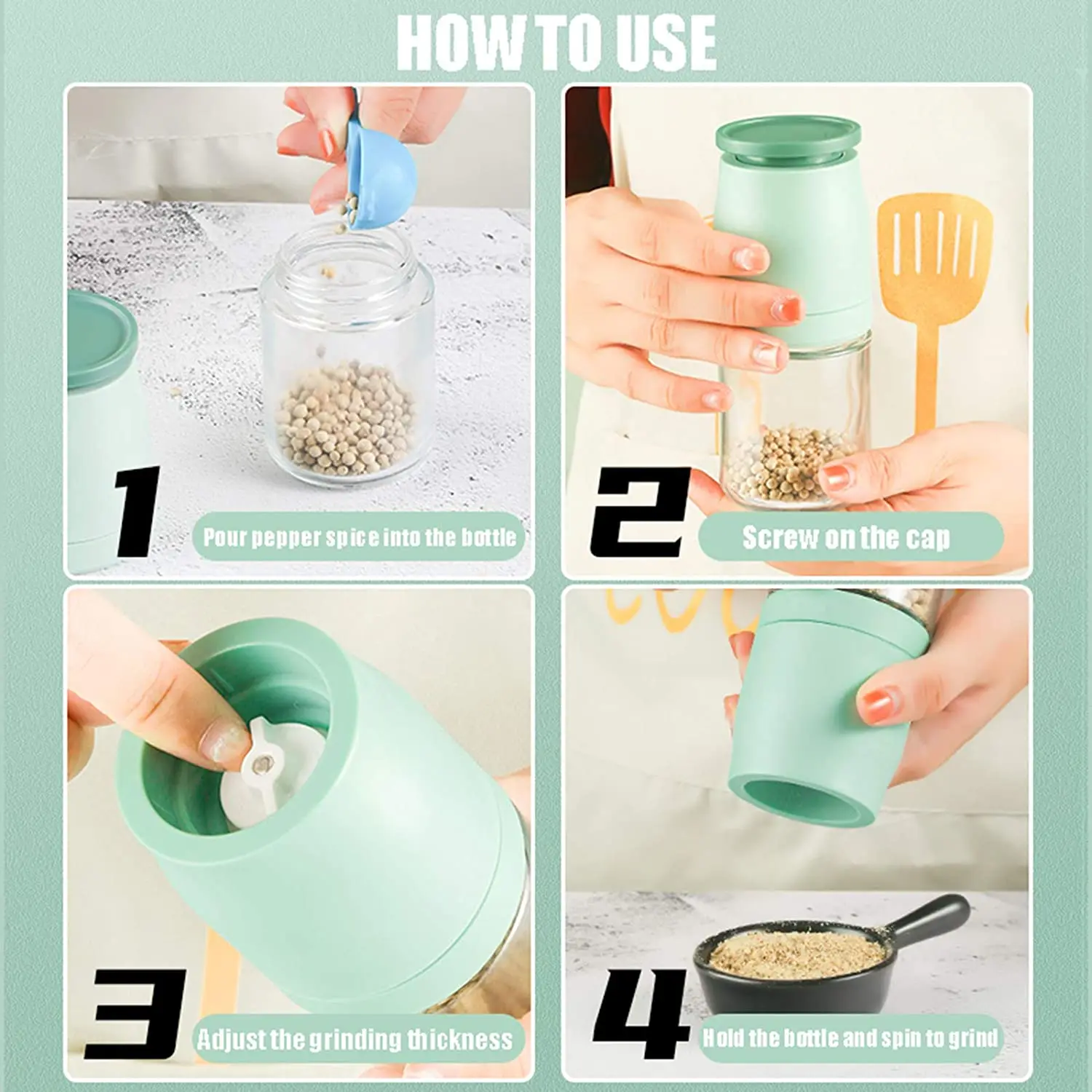 HOW TO USE

1
Pour pepper spice into the bottle

2
Screw on the cap

3
Adjust the grinding thickness

4
Hold the bottle and spin to grind