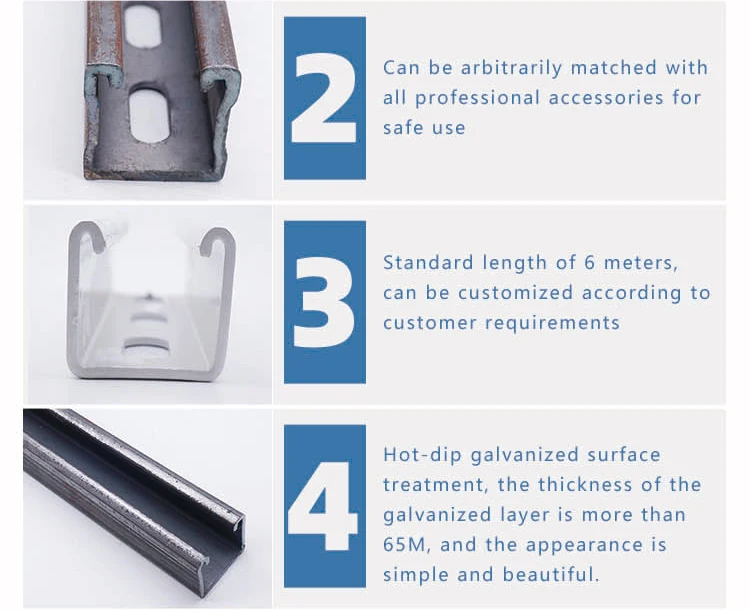 2

Can be arbitrarily matched with all professional accessories for safe use

3

Standard length of 6 meters, can be customized according to customer requirements

4

Hot-dip galvanized surface treatment, the thickness of the galvanized layer is more than 65M, and the appearance is simple and beautiful.