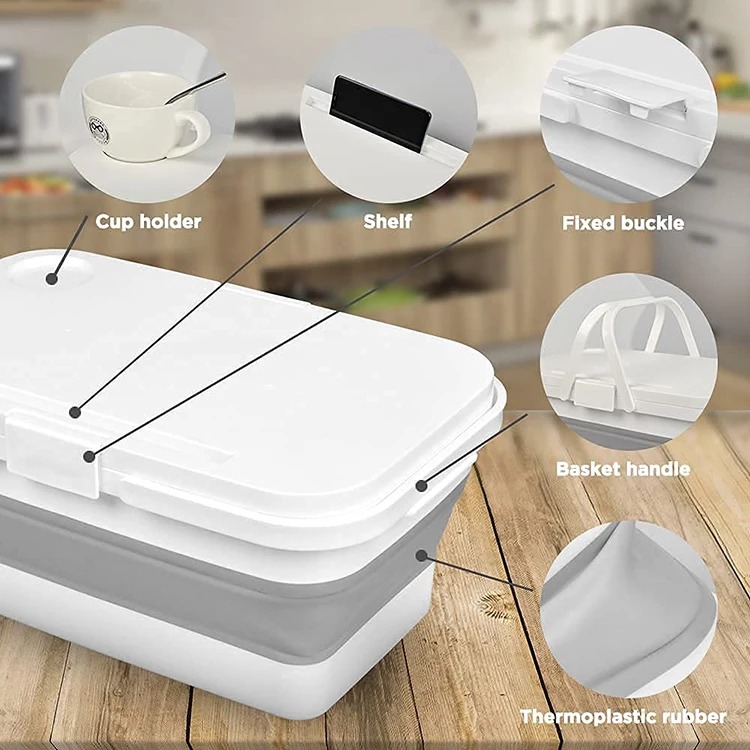 Cup holder

Shelf

Fixed buckle

Basket handle

Thermoplastic rubber