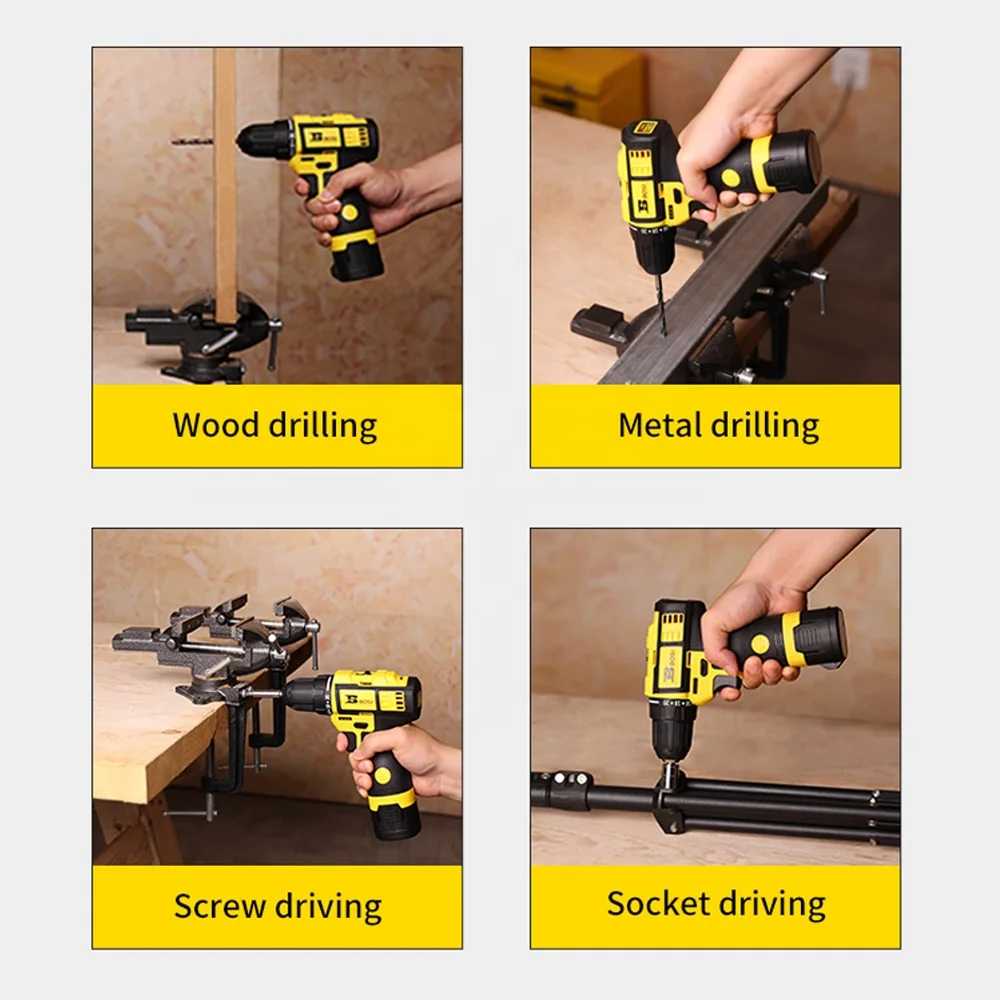 Wood drilling

Metal drilling

Screw driving

Socket driving