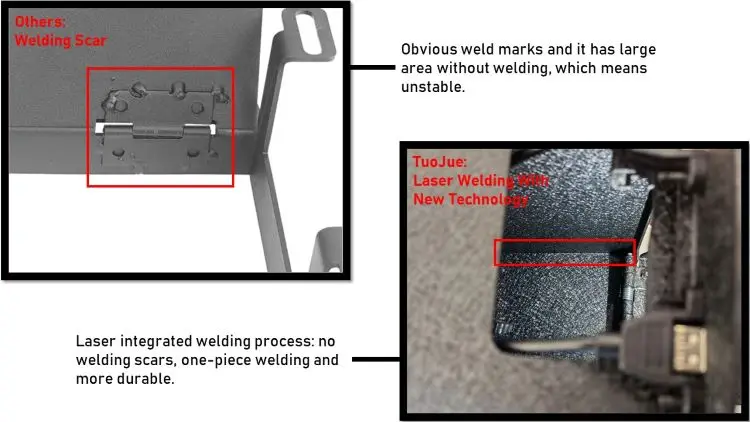 Others:
Welding Scar

Obvious weld marks and it has large area without welding, which means unstable.

TuoJue:
Laser Welding With
New Technology

Laser integrated welding process: no welding scars, one-piece welding and more durable.