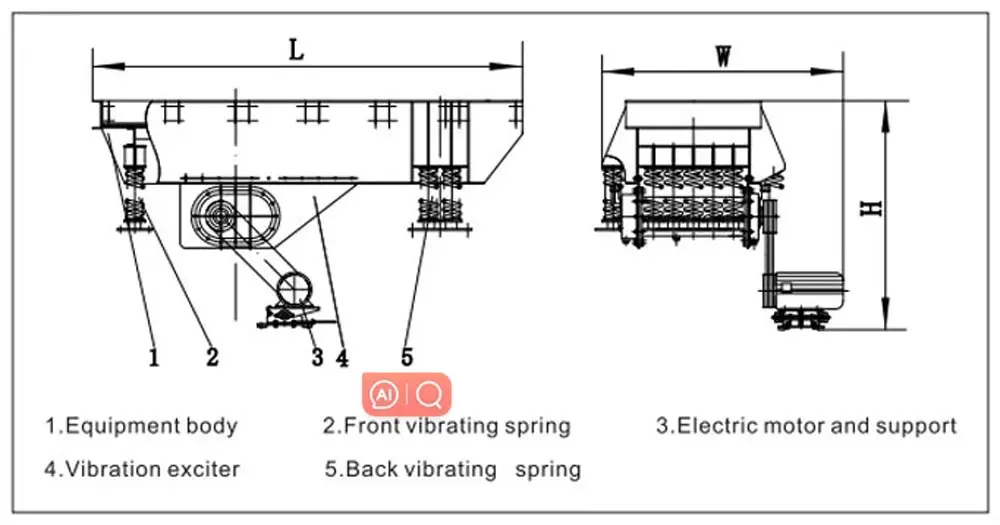 L

W

H

1 2 3 4 5

AI

1.Equipment body
2.Front vibrating spring
3.Electric motor and support
4.Vibration exciter
5.Back vibrating spring