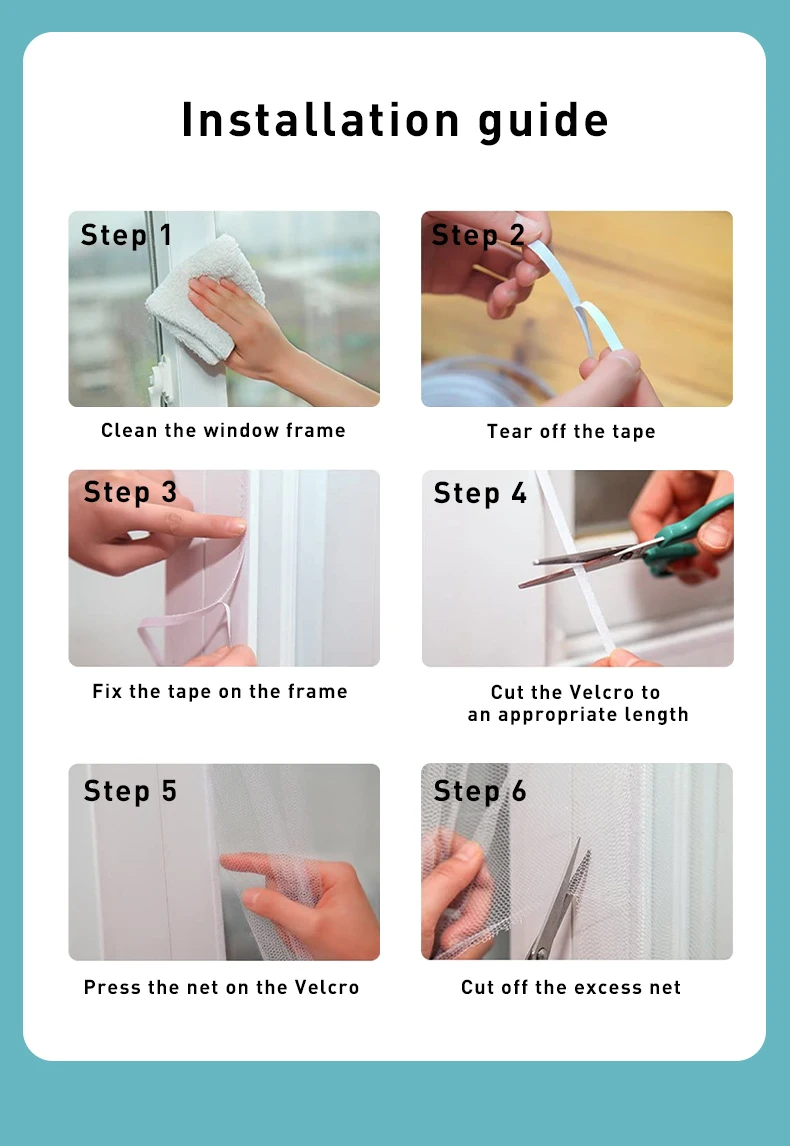 Installation guide

Step 1

Clean the window frame

Step 2

Tear off the tape

Step 3

Fix the tape on the frame

Step 4

Cut the Velcro to an appropriate length

Step 5

Press the net on the Velcro

Step 6

Cut off the excess net