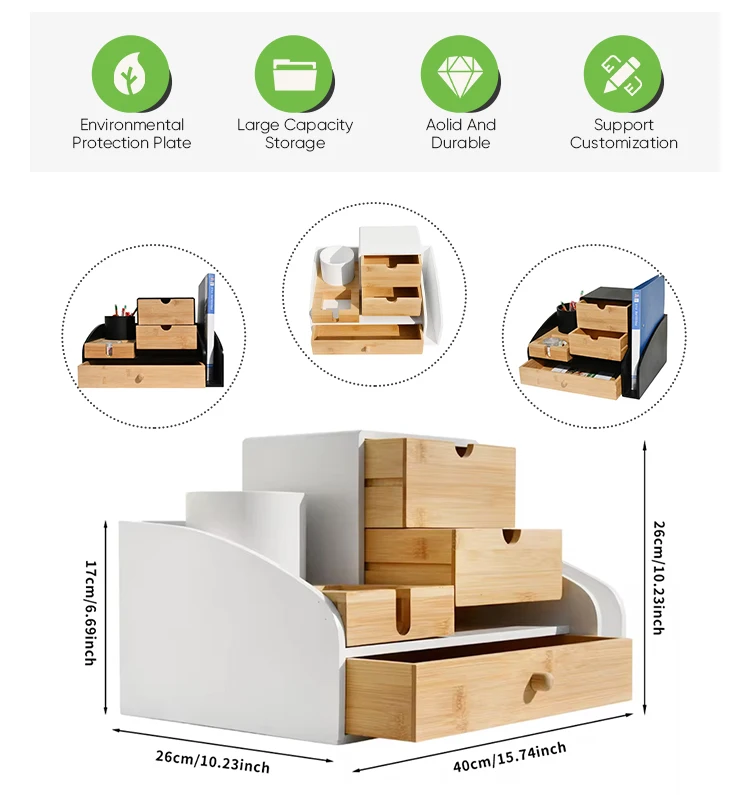 Environmental Protection Plate

Large Capacity Storage

Aolid And Durable

Support Customization

17cm/6.69inch

26cm/10.23inch

26cm/10.23inch

40cm/15.74inch