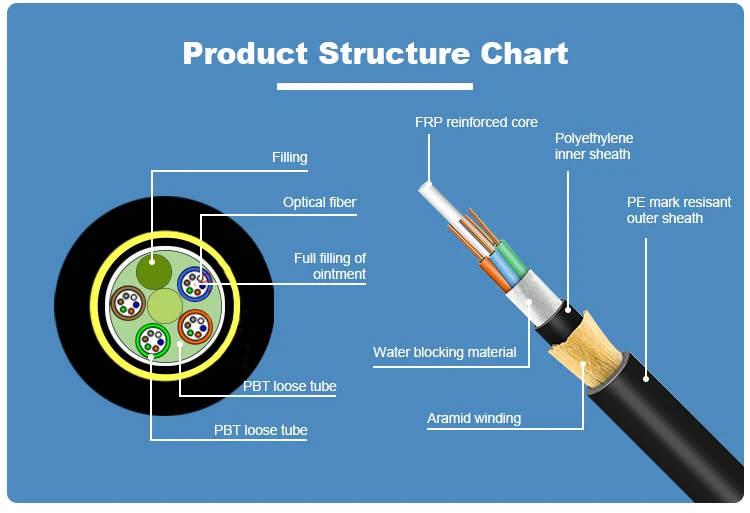 Product Structure Chart

Filling

Optical fiber

Full filling of ointment

PBT loose tube

PBT loose tube

FRP reinforced core

Polyethylene inner sheath

PE mark resisant outer sheath

Water blocking material

Aramid winding