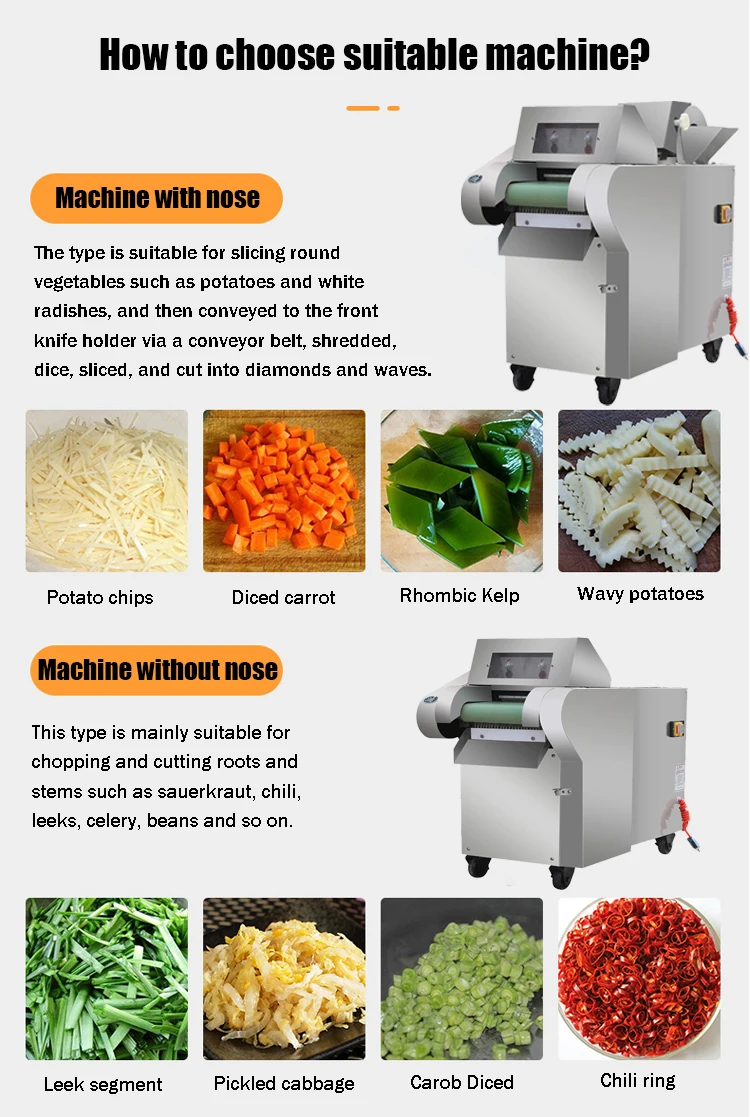 How to choose suitable machine?

Machine with nose

The type is suitable for slicing round vegetables such as potatoes and white radishes, and then conveyed to the front knife holder via a conveyor belt, shredded, dice, sliced, and cut into diamonds and waves.

Potato chips

Diced carrot

Rhombic Kelp

Wavy potatoes

Machine without nose

This type is mainly suitable for chopping and cutting roots and stems such as sauerkraut, chili, leeks, celery, beans and so on.

Leek segment

Pickled cabbage

Carob Diced

Chili ring