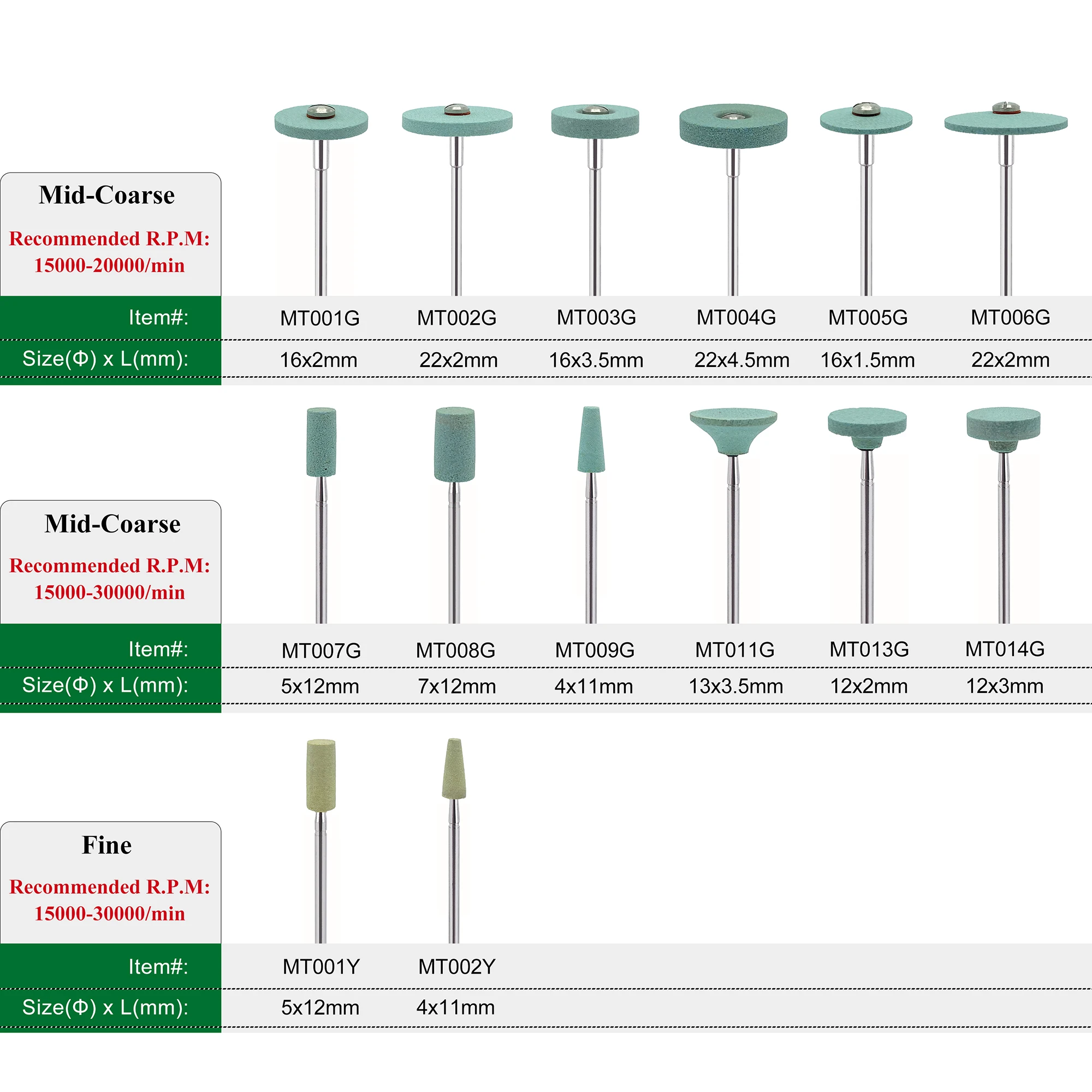 Mid-Coarse
Recommended R.P.M: 15000-20000/min

| Item#: | MT001G | MT002G | MT003G | MT004G | MT005G | MT006G |
|---|---|---|---|---|---|---|
| Size(Φ) x L(mm): | 16x2mm | 22x2mm | 16x3.5mm | 22x4.5mm | 16x1.5mm | 22x2mm |

Mid-Coarse
Recommended R.P.M: 15000-30000/min

| Item#: | MT007G | MT008G | MT009G | MT011G | MT013G | MT014G |
|---|---|---|---|---|---|---|
| Size(Φ) x L(mm): | 5x12mm | 7x12mm | 4x11mm | 13x3.5mm | 12x2mm | 12x3mm |

Fine
Recommended R.P.M: 15000-30000/min

| Item#: | MT001Y | MT002Y |
|---|---|---|
| Size(Φ) x L(mm): | 5x12mm | 4x11mm |