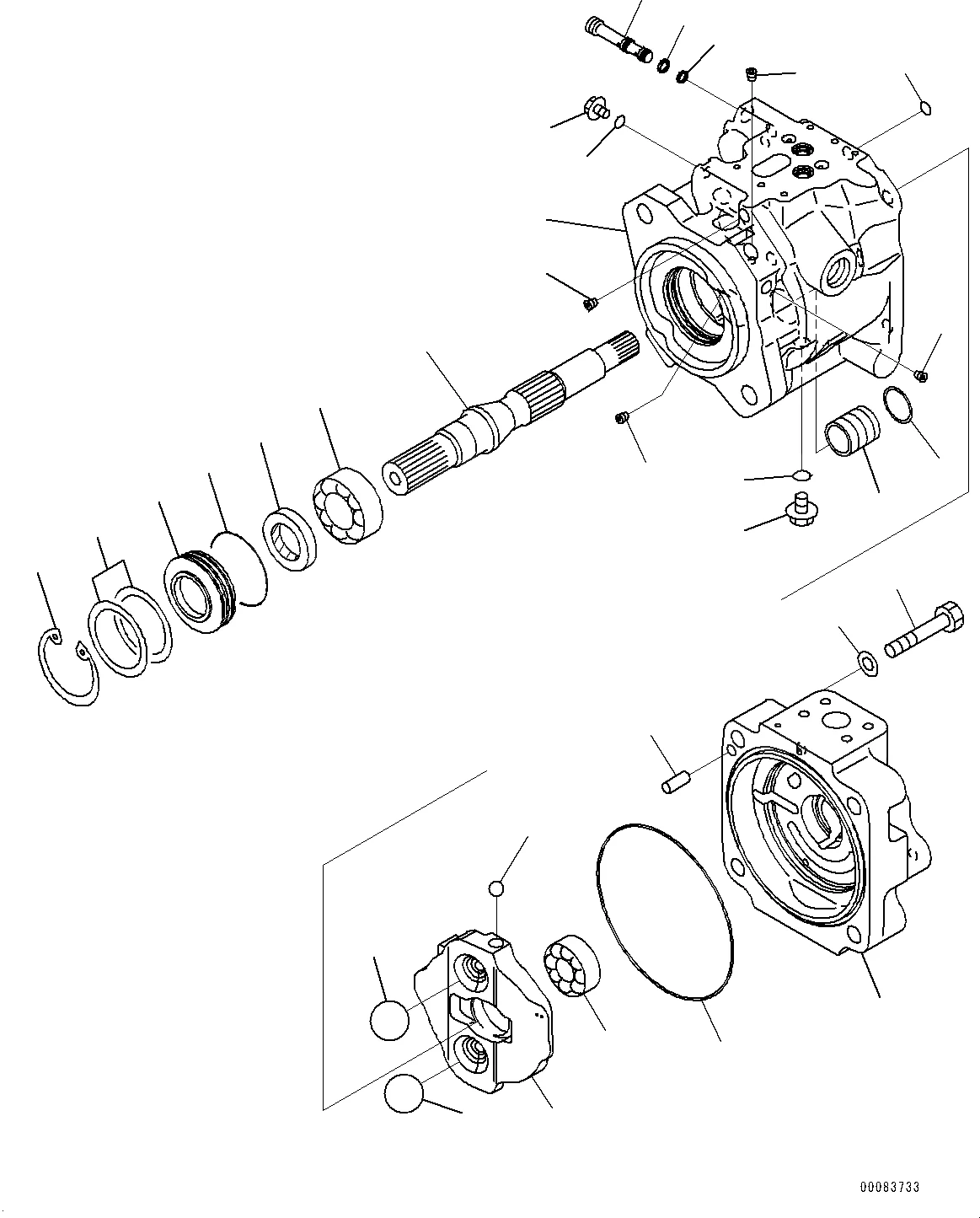 00083733