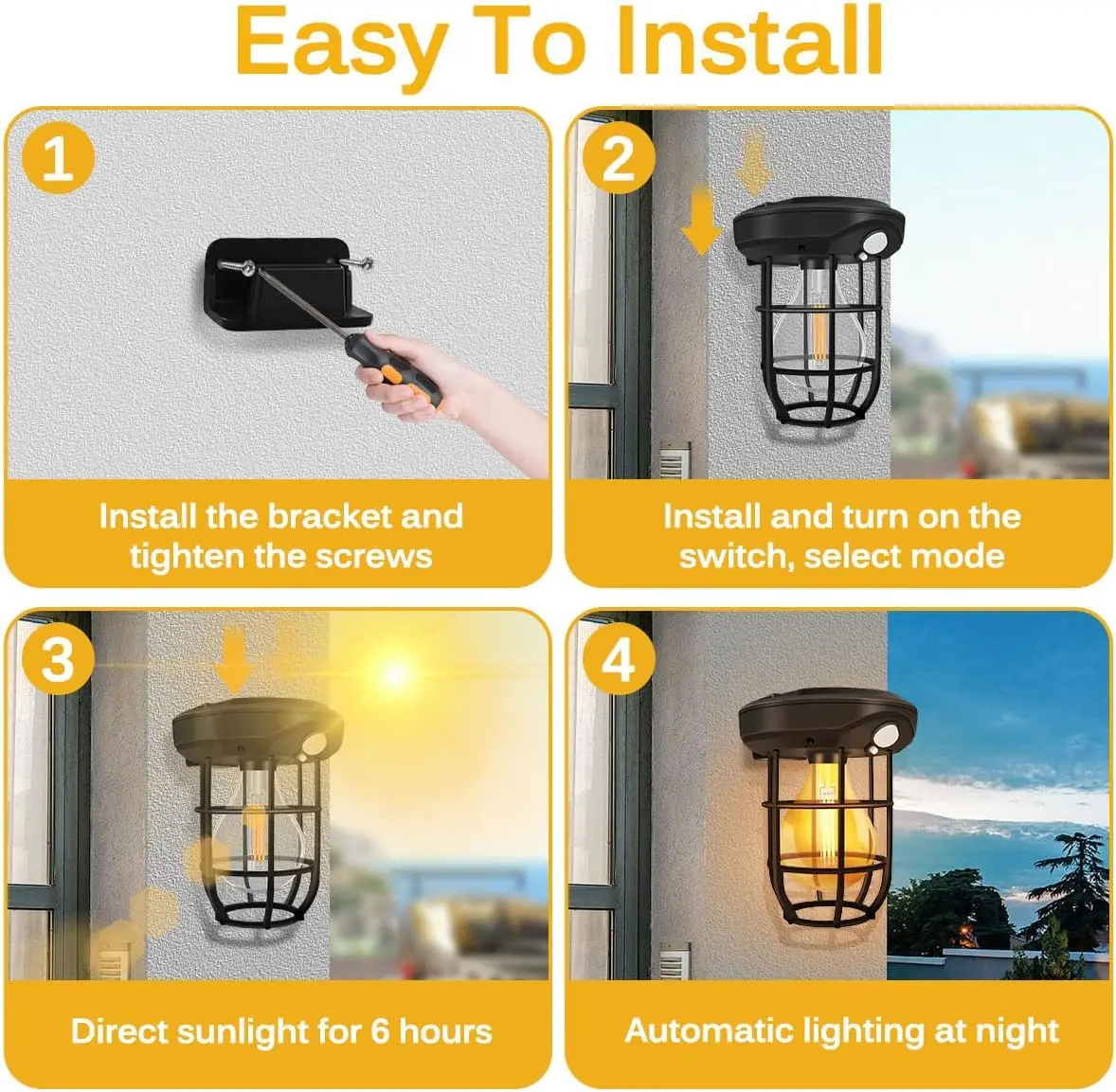 Easy To Install

1

Install the bracket and tighten the screws

2

Install and turn on the switch, select mode

3

Direct sunlight for 6 hours

4

Automatic lighting at night