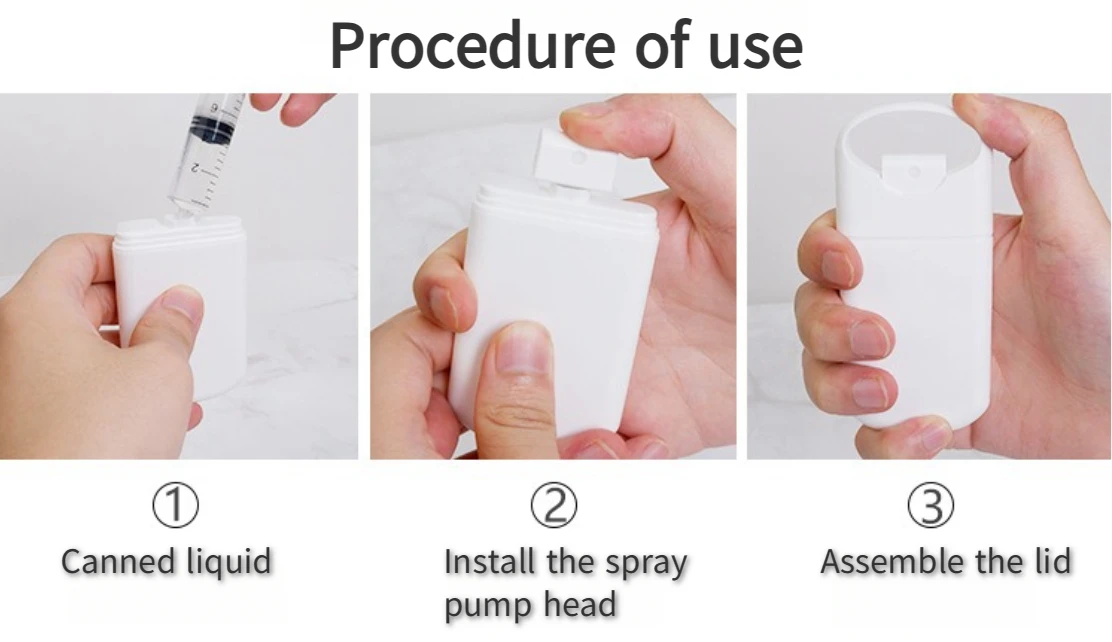 Procedure of use

①
Canned liquid

②
Install the spray pump head

③
Assemble the lid