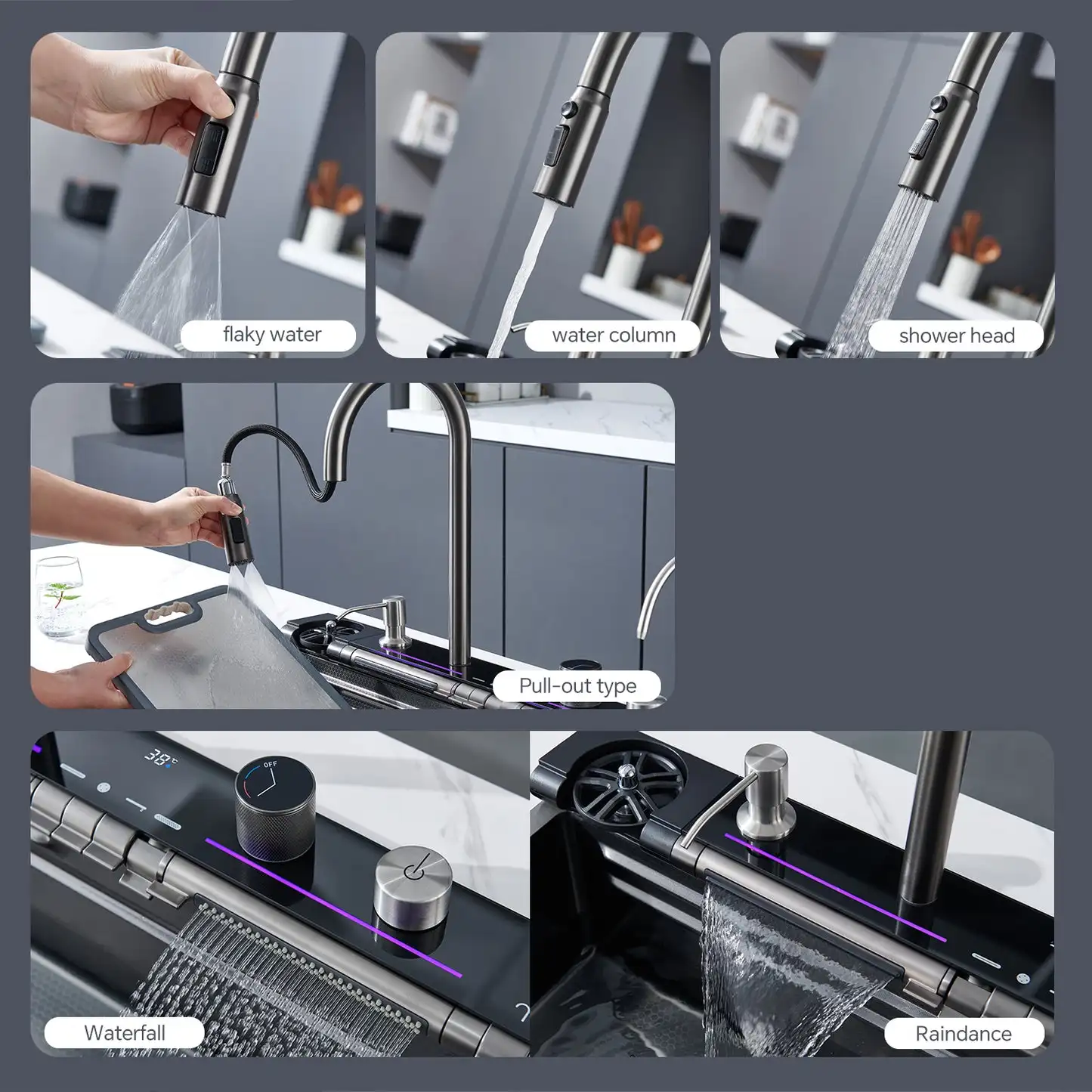 flaky water

water column

shower head

Pull-out type

38℃

OFF

Waterfall

Raindance