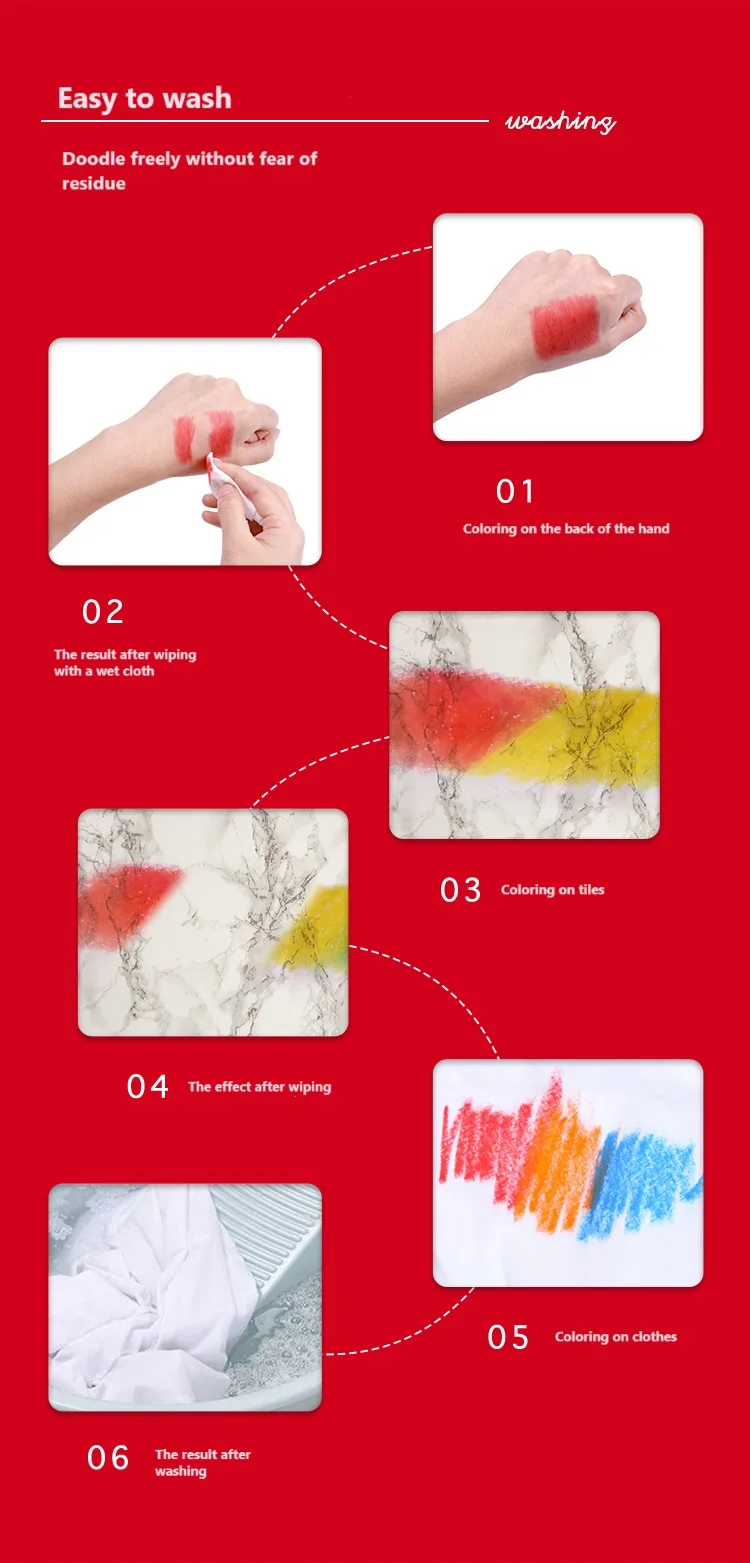 Easy to wash

washing

Doodle freely without fear of residue

01
Coloring on the back of the hand

02
The result after wiping with a wet cloth

03
Coloring on tiles

04
The effect after wiping

05
Coloring on clothes

06
The result after washing