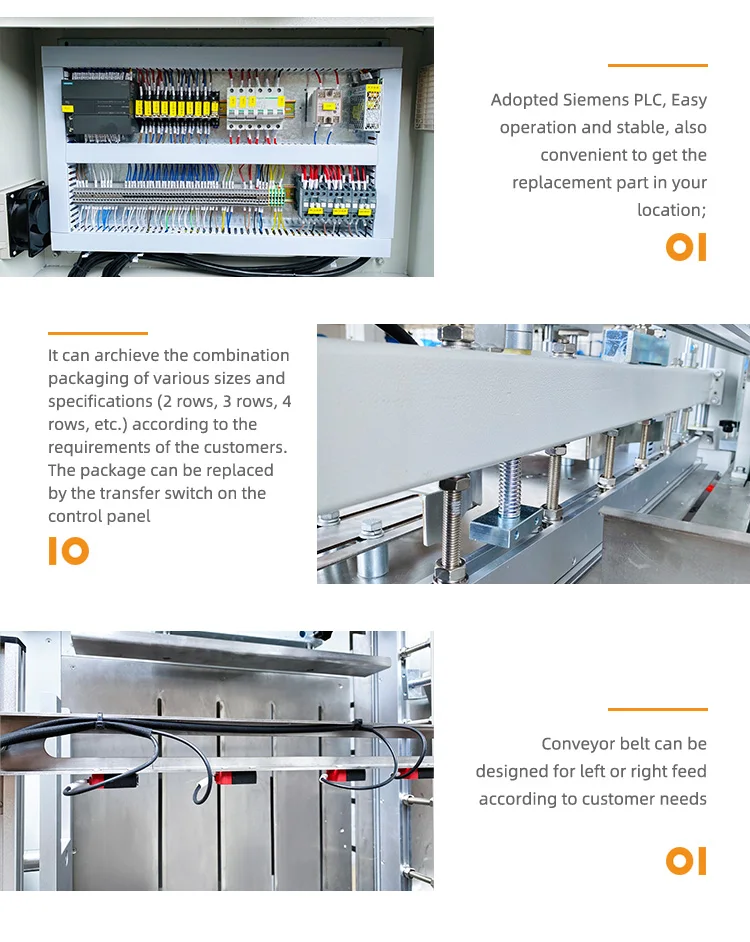 Adopted Siemens PLC, Easy operation and stable, also convenient to get the replacement part in your location;

01

It can archieve the combination packaging of various sizes and specifications (2 rows, 3 rows, 4 rows, etc.) according to the requirements of the customers. The package can be replaced by the transfer switch on the control panel

10

Conveyor belt can be designed for left or right feed according to customer needs

01