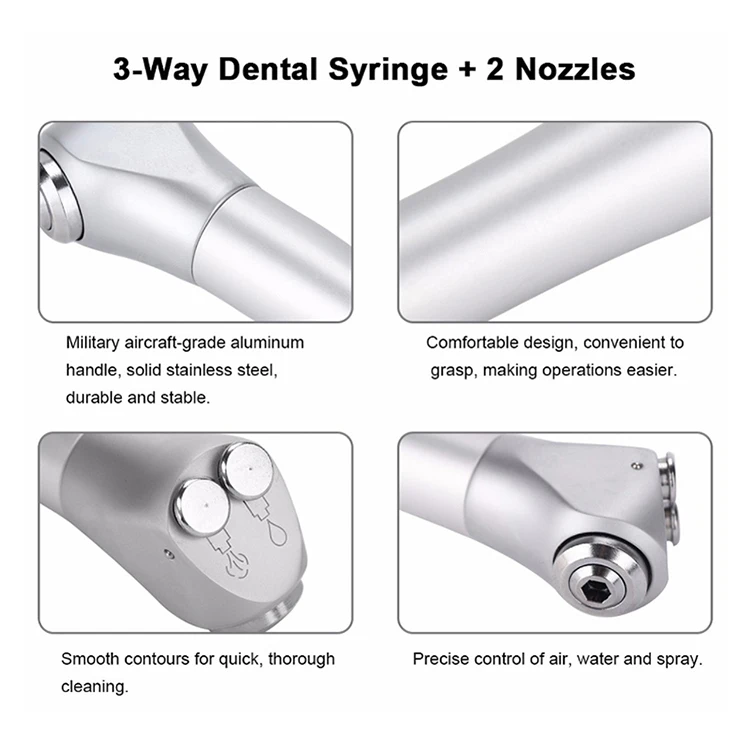 3-Way Dental Syringe + 2 Nozzles

Military aircraft-grade aluminum handle, solid stainless steel, durable and stable.

Comfortable design, convenient to grasp, making operations easier.

Smooth contours for quick, thorough cleaning.

Precise control of air, water and spray.