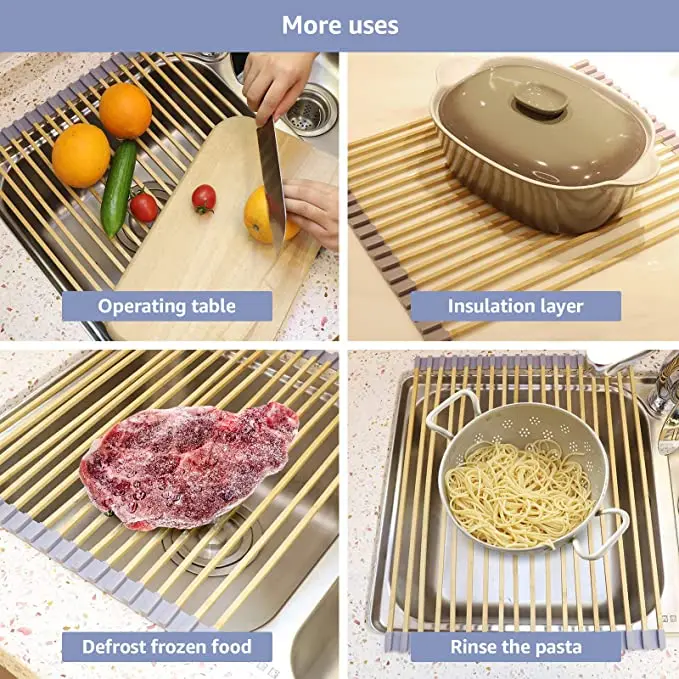 More uses

Operating table

Insulation layer

Defrost frozen food

Rinse the pasta