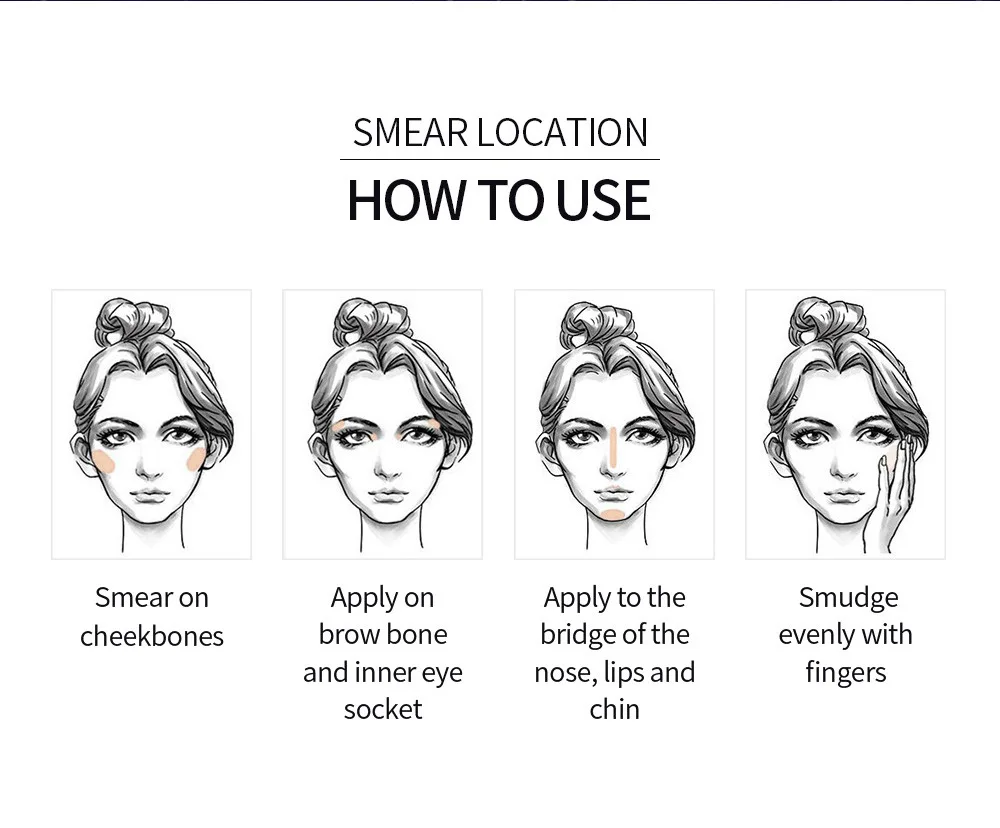 SMEAR LOCATION

HOW TO USE

Smear on cheekbones

Apply on brow bone and inner eye socket

Apply to the bridge of the nose, lips and chin

Smudge evenly with fingers