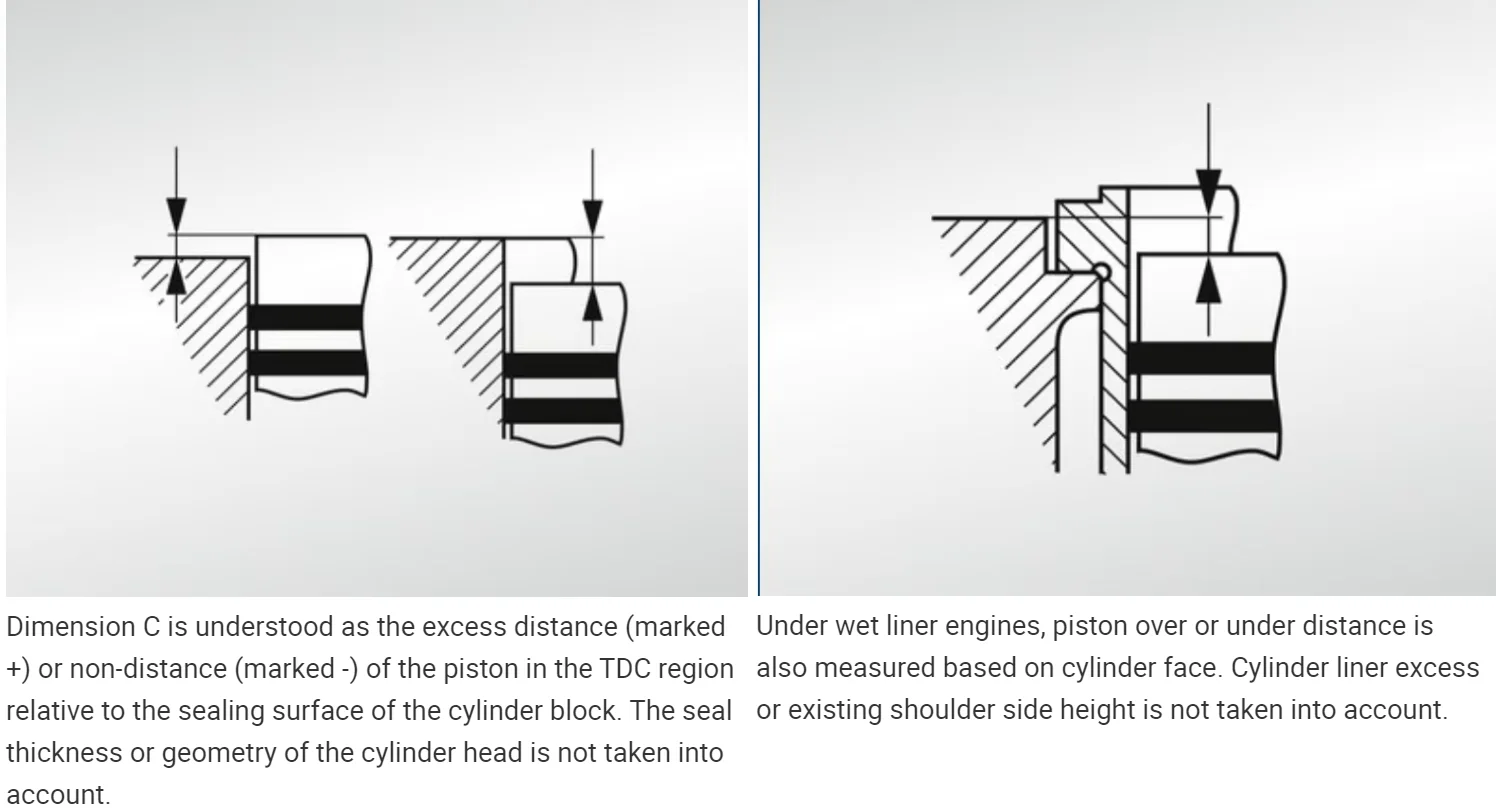 Dimension C is understood as the excess distance (marked +) or non-distance (marked -) of the piston in the TDC region relative to the sealing surface of the cylinder block. The seal thickness or geometry of the cylinder head is not taken into account.

Under wet liner engines, piston over or under distance is also measured based on cylinder face. Cylinder liner excess or existing shoulder side height is not taken into account.