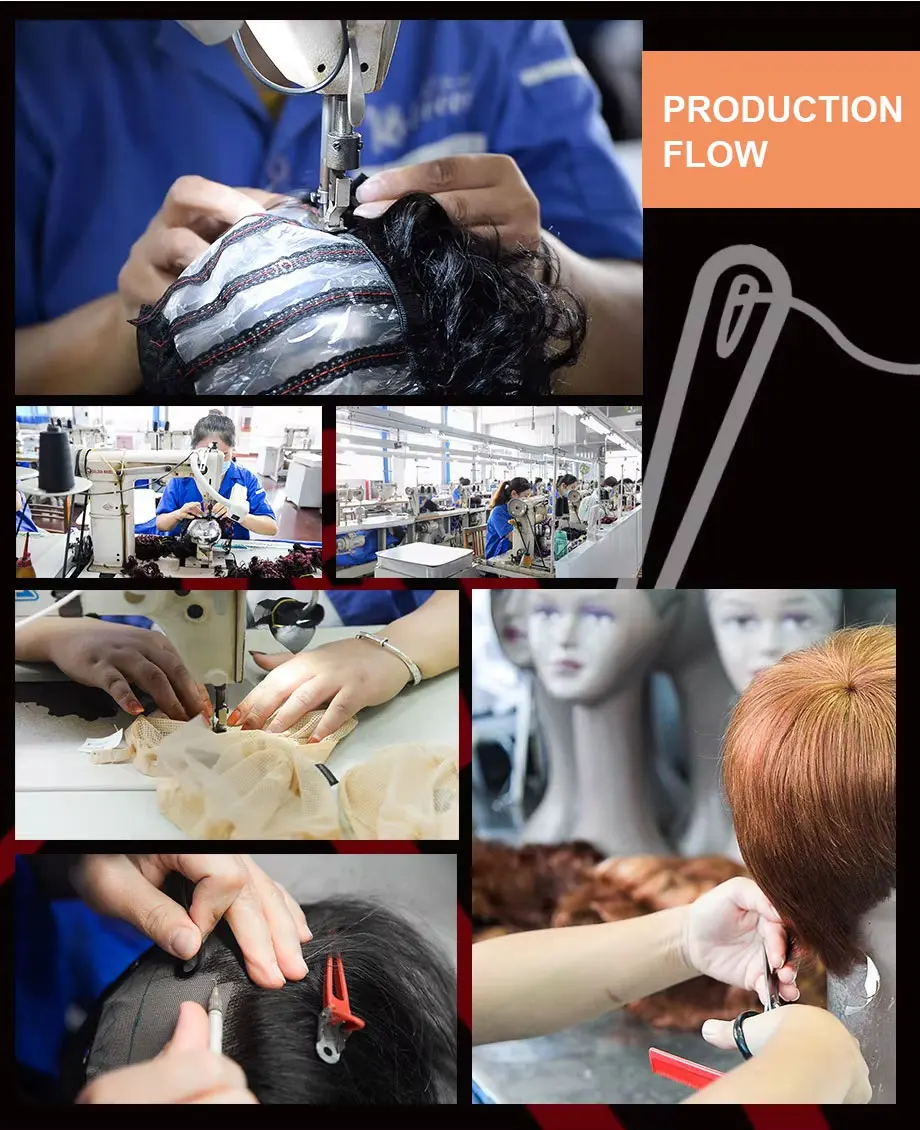 PRODUCTION FLOW